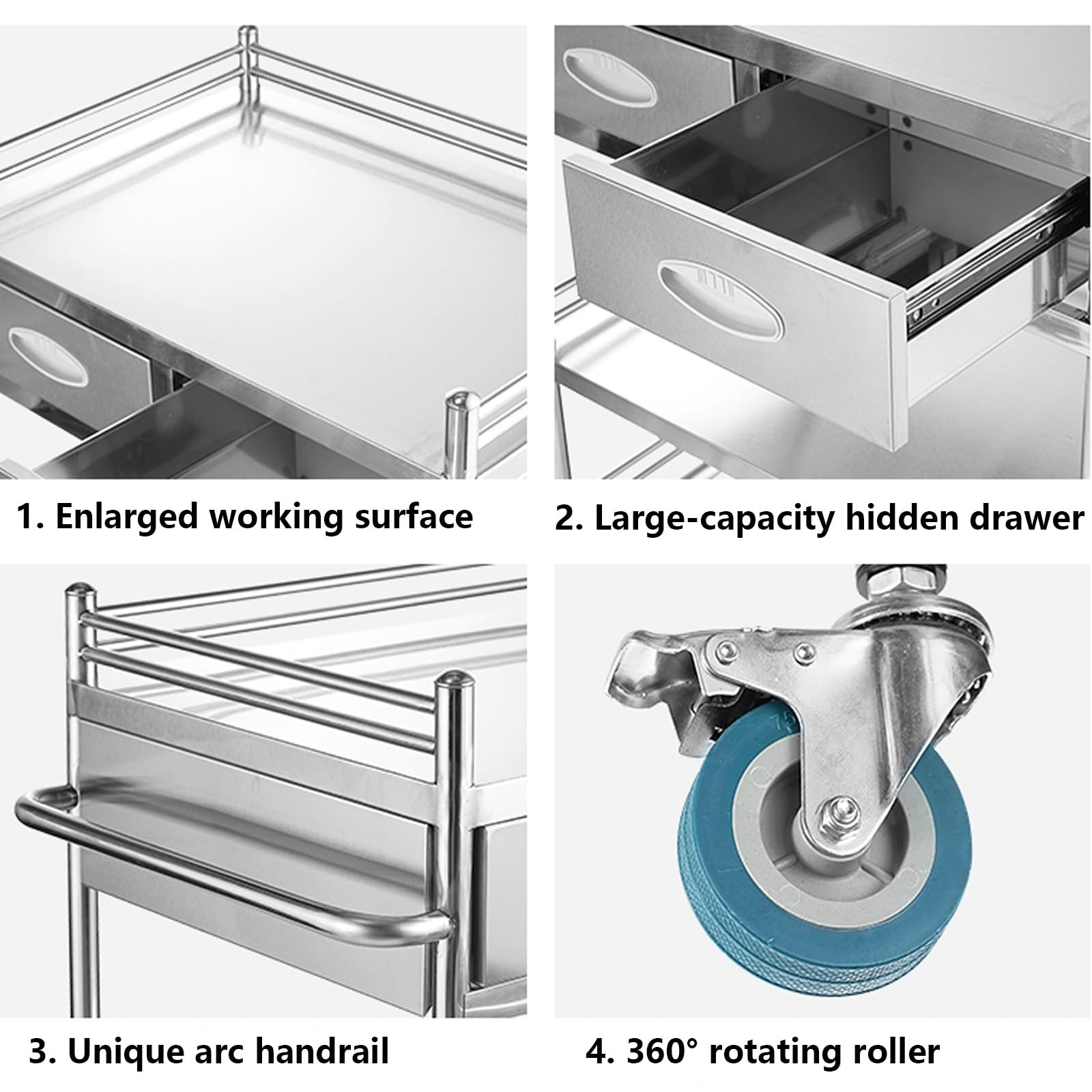 1. Enlarged working surface

2. Large-capacity hidden drawer

3. Unique arc handrail

4. 360° rotating roller