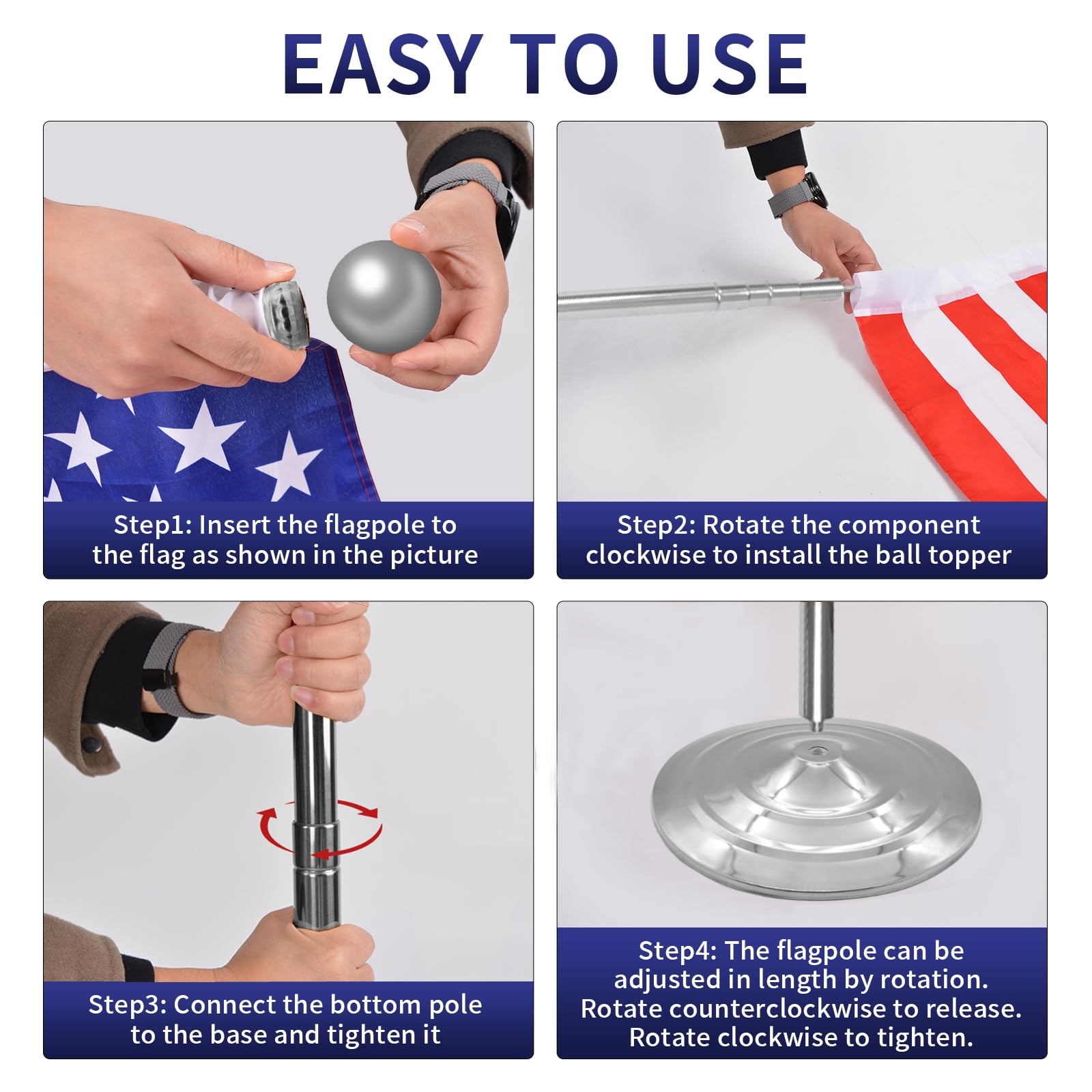 EASY TO USE

Step1: Insert the flagpole to the flag as shown in the picture

Step2: Rotate the component clockwise to install the ball topper

Step3: Connect the bottom pole to the base and tighten it

Step4: The flagpole can be adjusted in length by rotation. Rotate counterclockwise to release. Rotate clockwise to tighten.