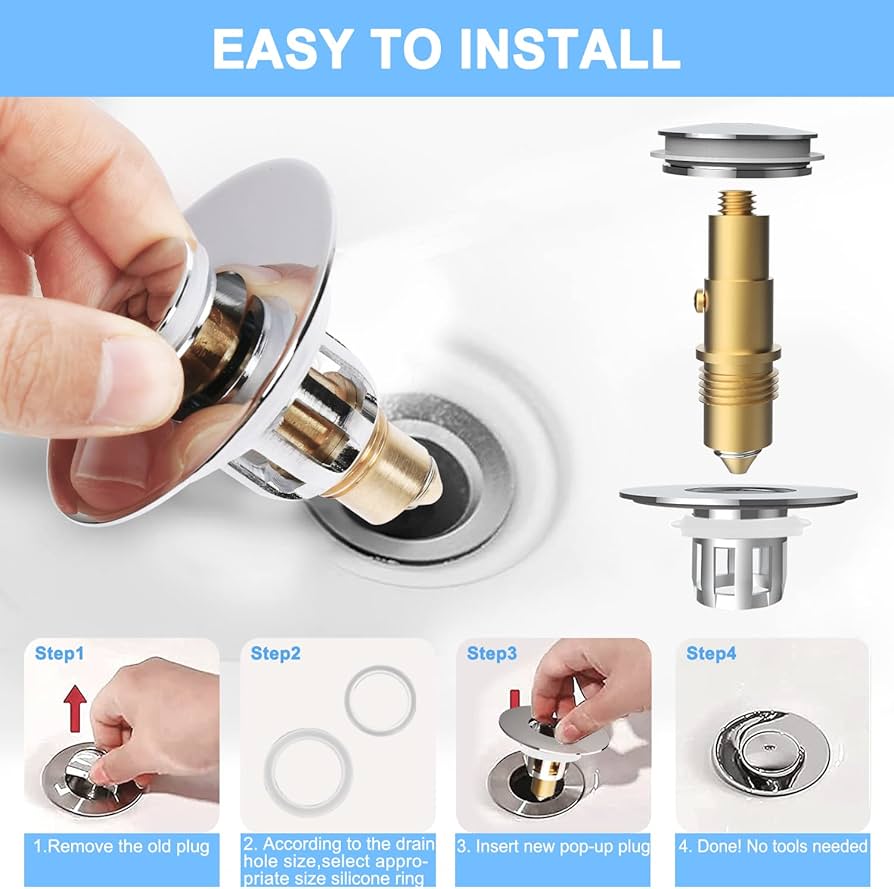 EASY TO INSTALL

Step1

1.Remove the old plug

Step2

2. According to the drain hole size,select appropriate size silicone ring

Step3

3. Insert new pop-up plug

Step4

4. Done! No tools needed