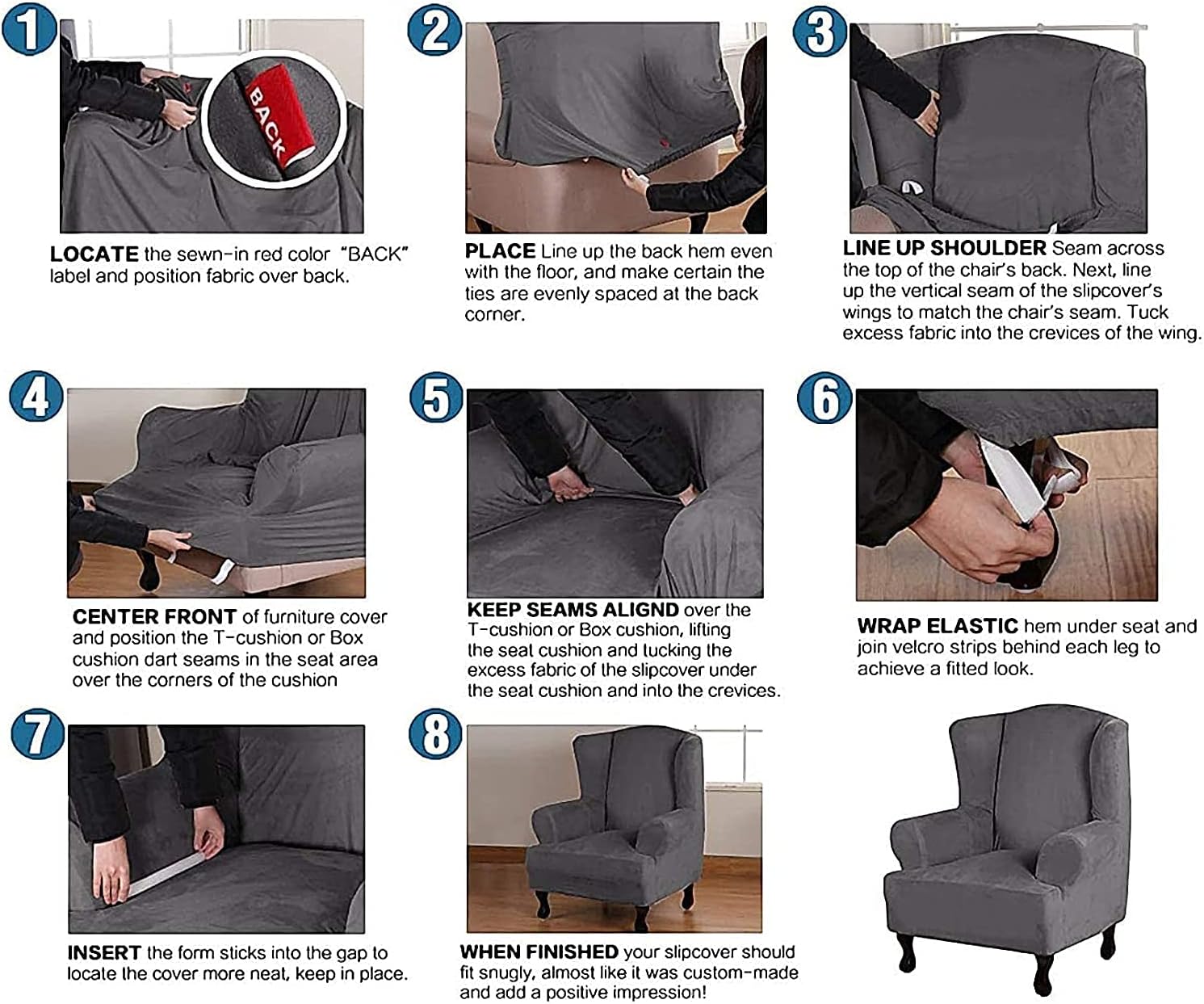 1

BACK

LOCATE the sewn-in red color "BACK" label and position fabric over back.

2

PLACE Line up the back hem even with the floor, and make certain the ties are evenly spaced at the back corner.

3

LINE UP SHOULDER Seam across the top of the chair's back. Next, line up the vertical seam of the slipcover's wings to match the chair's seam. Tuck excess fabric into the crevices of the wing.

4

CENTER FRONT of furniture cover and position the T-cushion or Box cushion dart seams in the seat area over the corners of the cushion

5

KEEP SEAMS ALIGND over the T-cushion or Box cushion, lifting the seat cushion and tucking the excess fabric of the slipcover under the seat cushion and into the crevices.

6

WRAP ELASTIC hem under seat and join velcro strips behind each leg to achieve a fitted look.

7

INSERT the form sticks into the gap to locate the cover more neat, keep in place.

8

WHEN FINISHED your slipcover should fit snugly, almost like it was custom-made and add a positive impression!