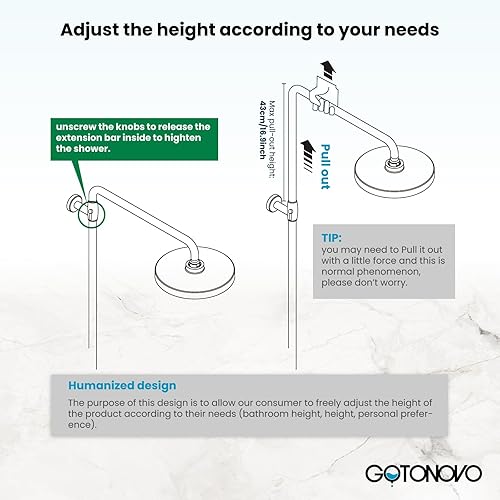 Adjust the height according to your needs

unscrew the knobs to release the extension bar inside to highten the shower.

Max pull-out height: 43cm/16.9inch

Pull out

TIP:
you may need to Pull it out with a little force and this is normal phenomenon, please don't worry.

Humanized design

The purpose of this design is to allow our consumer to freely adjust the height of the product according to their needs (bathroom height, height, personal preference).

GOTONOVO