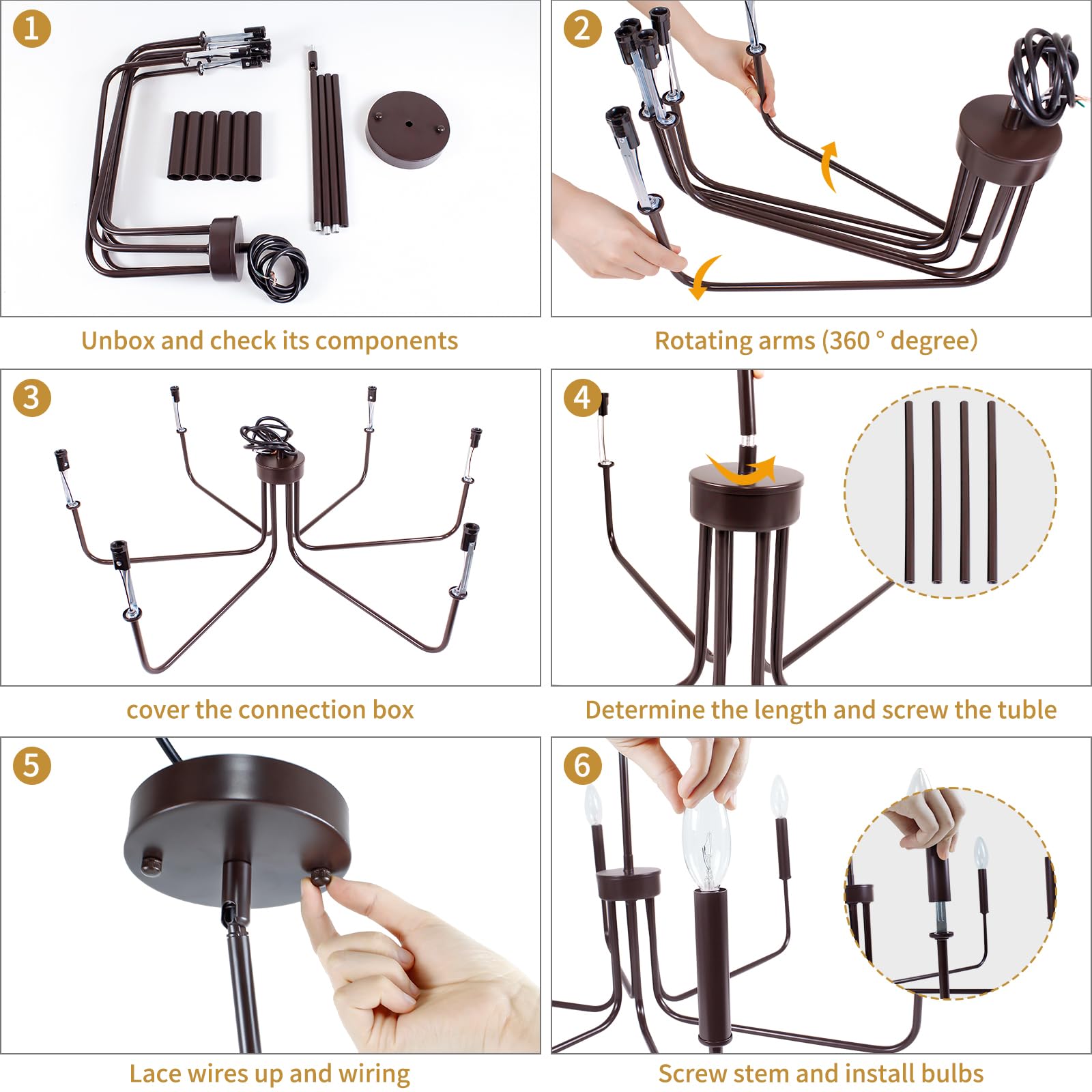 1

Unbox and check its components

2

Rotating arms (360 ° degree)

3

cover the connection box

4

Determine the length and screw the tuble

5

Lace wires up and wiring

6

Screw stem and install bulbs