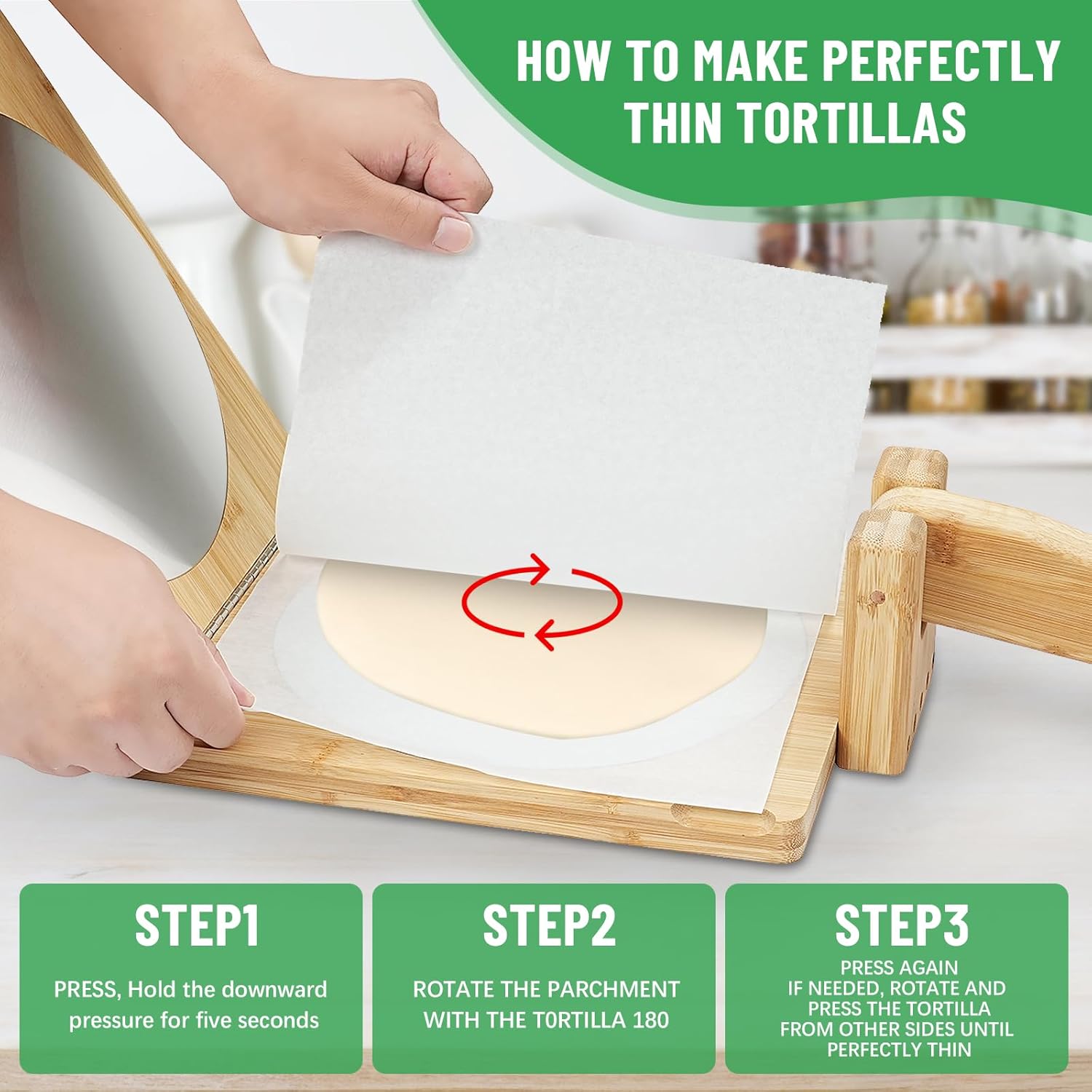 HOW TO MAKE PERFECTLY THIN TORTILLAS

STEP1

PRESS, Hold the downward pressure for five seconds

STEP2

ROTATE THE PARCHMENT WITH THE T0RTILLA 180

STEP3

PRESS AGAIN
IF NEEDED, ROTATE AND PRESS THE TORTILLA FROM OTHER SIDES UNTIL PERFECTLY THIN