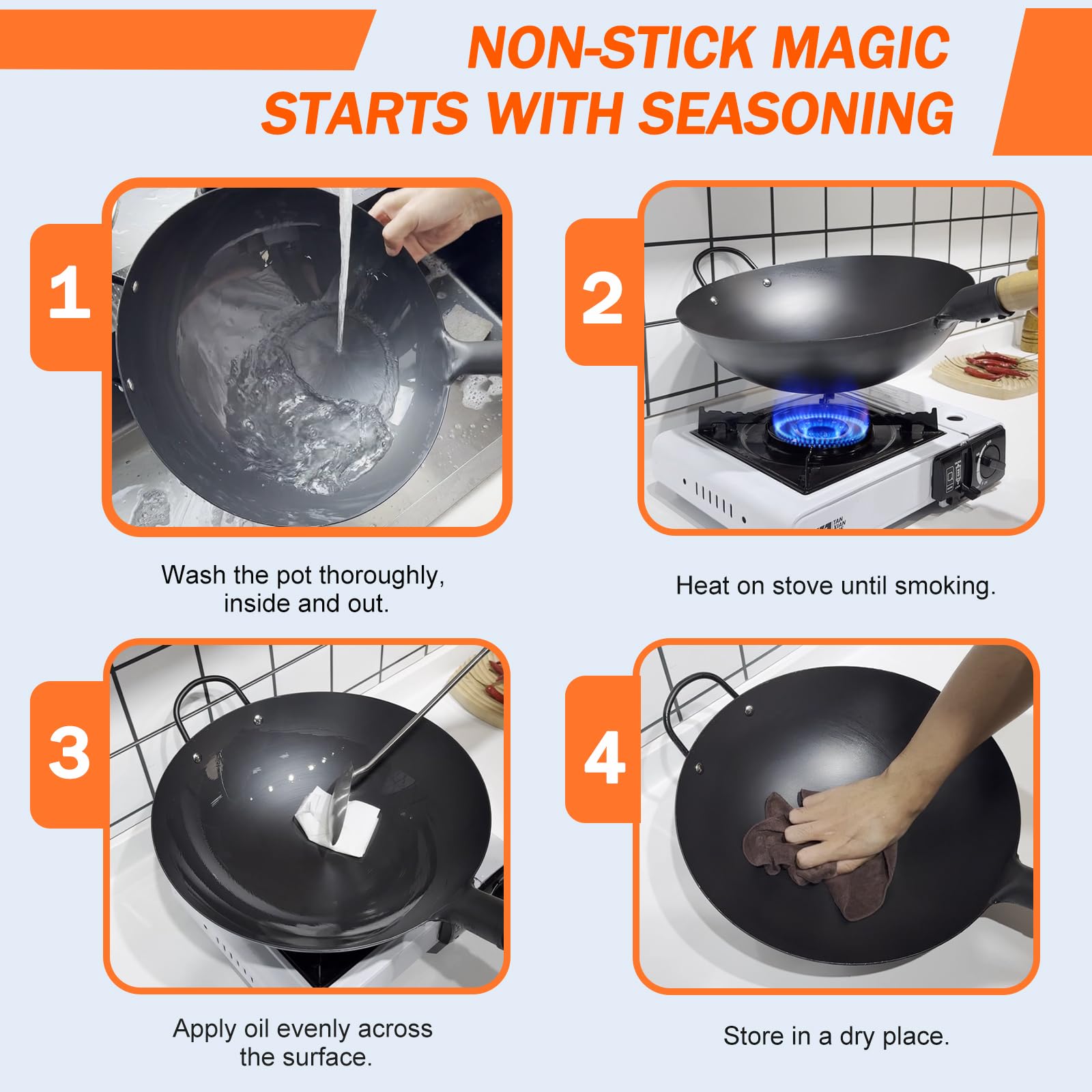 NON-STICK MAGIC STARTS WITH SEASONING

1

Wash the pot thoroughly, inside and out.

2

Heat on stove until smoking.

3

Apply oil evenly across the surface.

4

Store in a dry place.