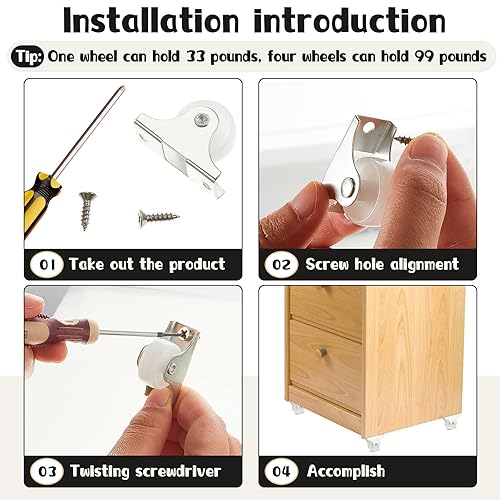 Installation introduction

Tip: One wheel can hold 33 pounds, four wheels can hold 99 pounds

01 Take out the product

02 Screw hole alignment

03 Twisting screwdriver

04 Accomplish