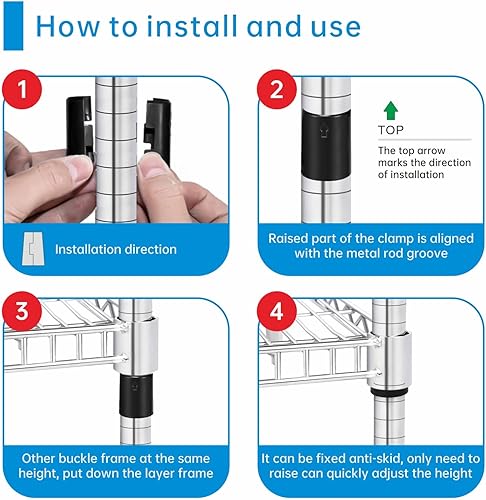 How to install and use

1

Installation direction

2

TOP

The top arrow marks the direction of installation

Raised part of the clamp is aligned with the metal rod groove

3

Other buckle frame at the same height, put down the layer frame

4

It can be fixed anti-skid, only need to raise can quickly adjust the height