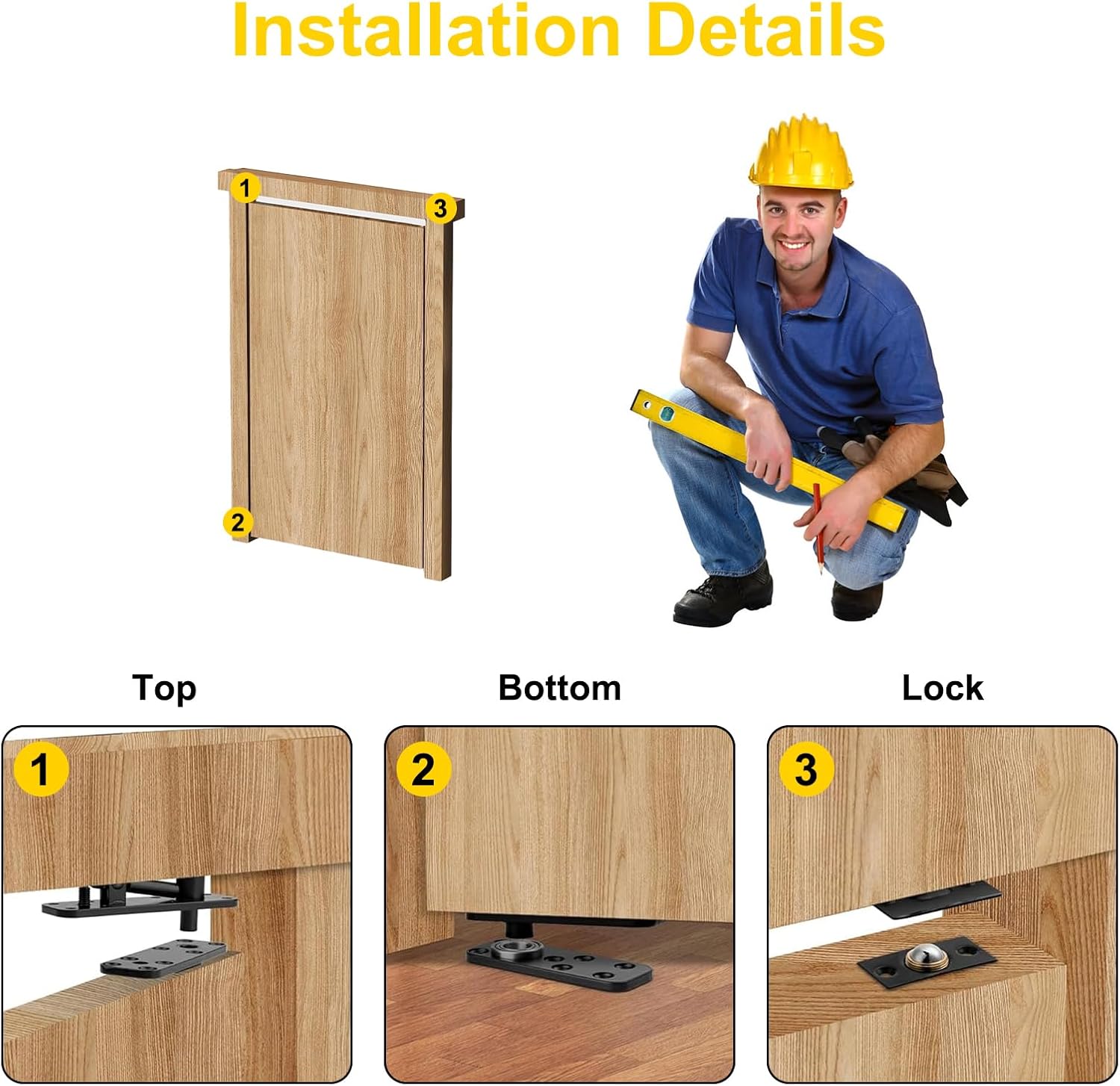 Installation Details

1
3
2

Top
Bottom
Lock

1
2
3