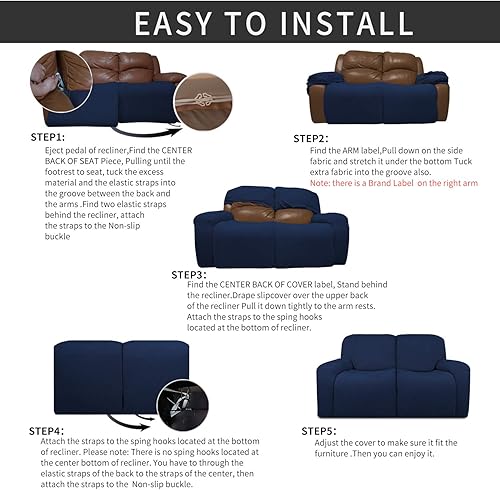 EASY TO INSTALL

STEP1:
Eject pedal of recliner,Find the CENTER BACK OF SEAT Piece, Pulling until the footrest to seat, tuck the excess material and the elastic straps into the groove between the back and the arms .Find two elastic straps behind the recliner, attach the straps to the Non-slip buckle

STEP2:
Find the ARM label,Pull down on the side fabric and stretch it under the bottom Tuck extra fabric into the groove also.
Note: there is a Brand Label on the right arm

STEP3:
Find the CENTER BACK OF COVER label, Stand behind the recliner.Drape slipcover over the upper back of the recliner Pull it down tightly to the arm rests. Attach the straps to the sping hooks located at the bottom of recliner.

STEP4:
Attach the straps to the sping hooks located at the bottom of recliner. Please note: There is no sping hooks located at the center bottom of recliner. You have to through the elastic straps of the back to the straps of the center, then attach the straps to the Non-slip buckle.

STEP5:
Adjust the cover to make sure it fit the furniture .Then you can enjoy it.