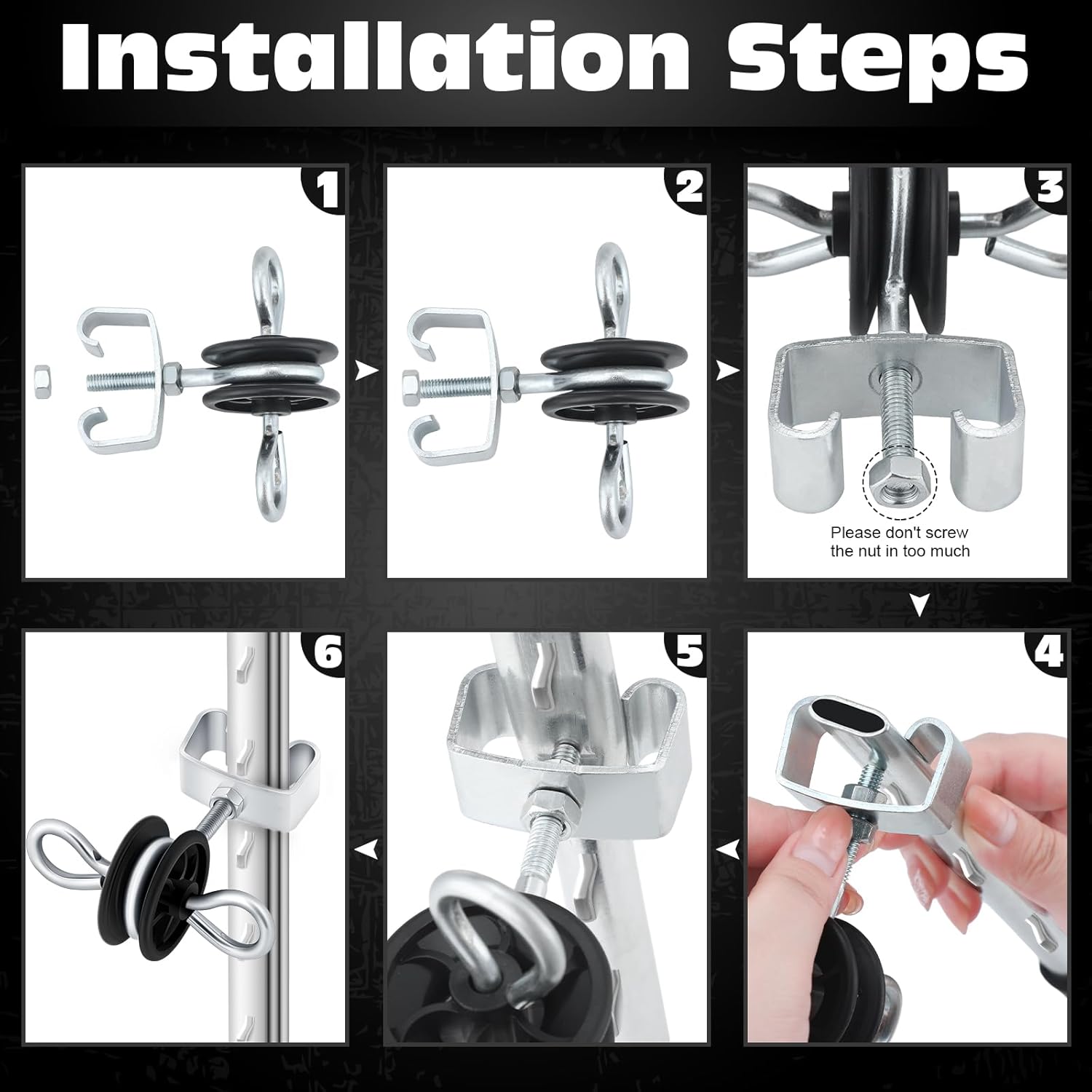 Installation Steps

1

2

3

Please don't screw the nut in too much

6

5

4