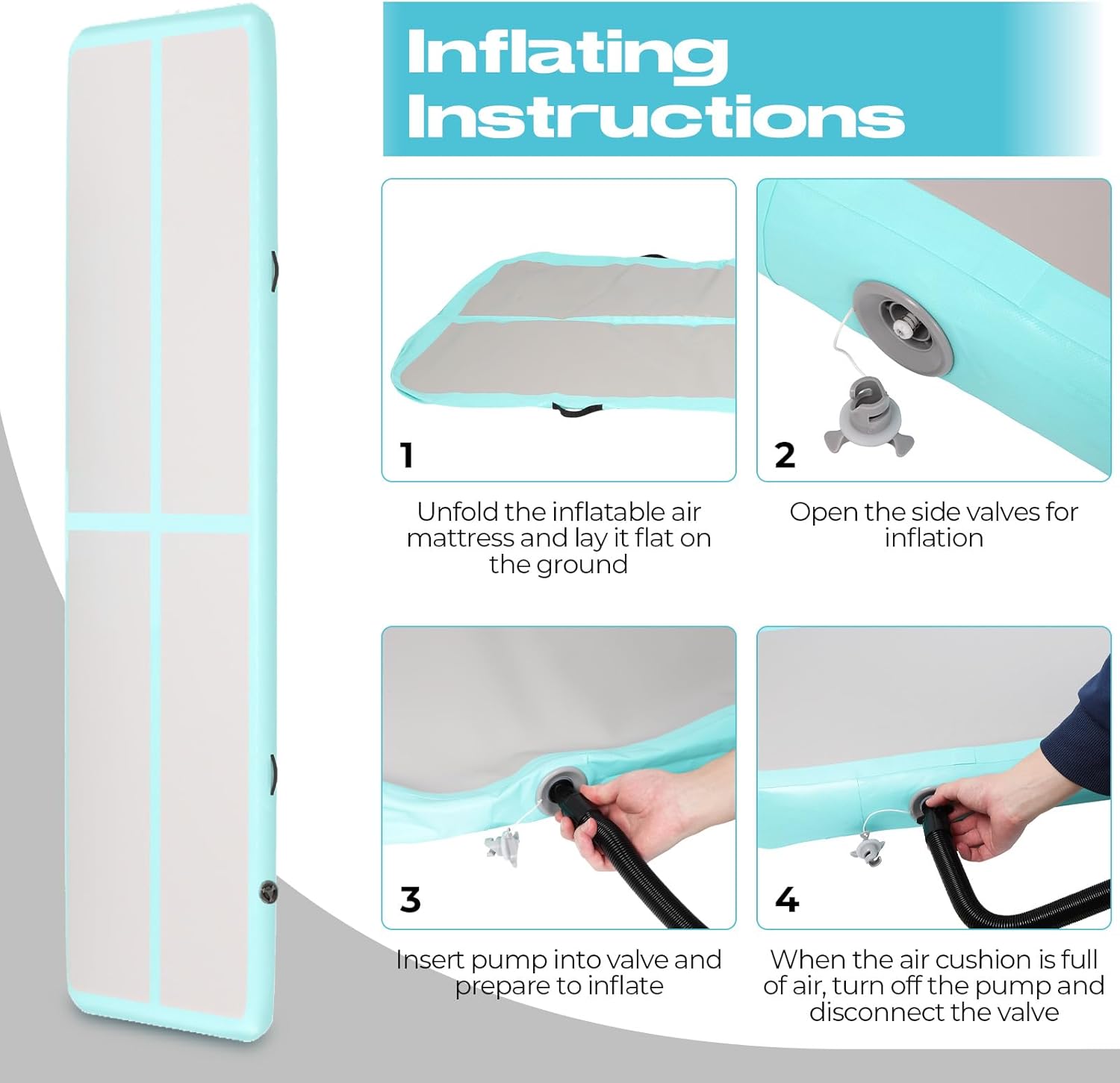 Inflating Instructions

1

Unfold the inflatable air mattress and lay it flat on the ground

2

Open the side valves for inflation

3

Insert pump into valve and prepare to inflate

4

When the air cushion is full of air, turn off the pump and disconnect the valve