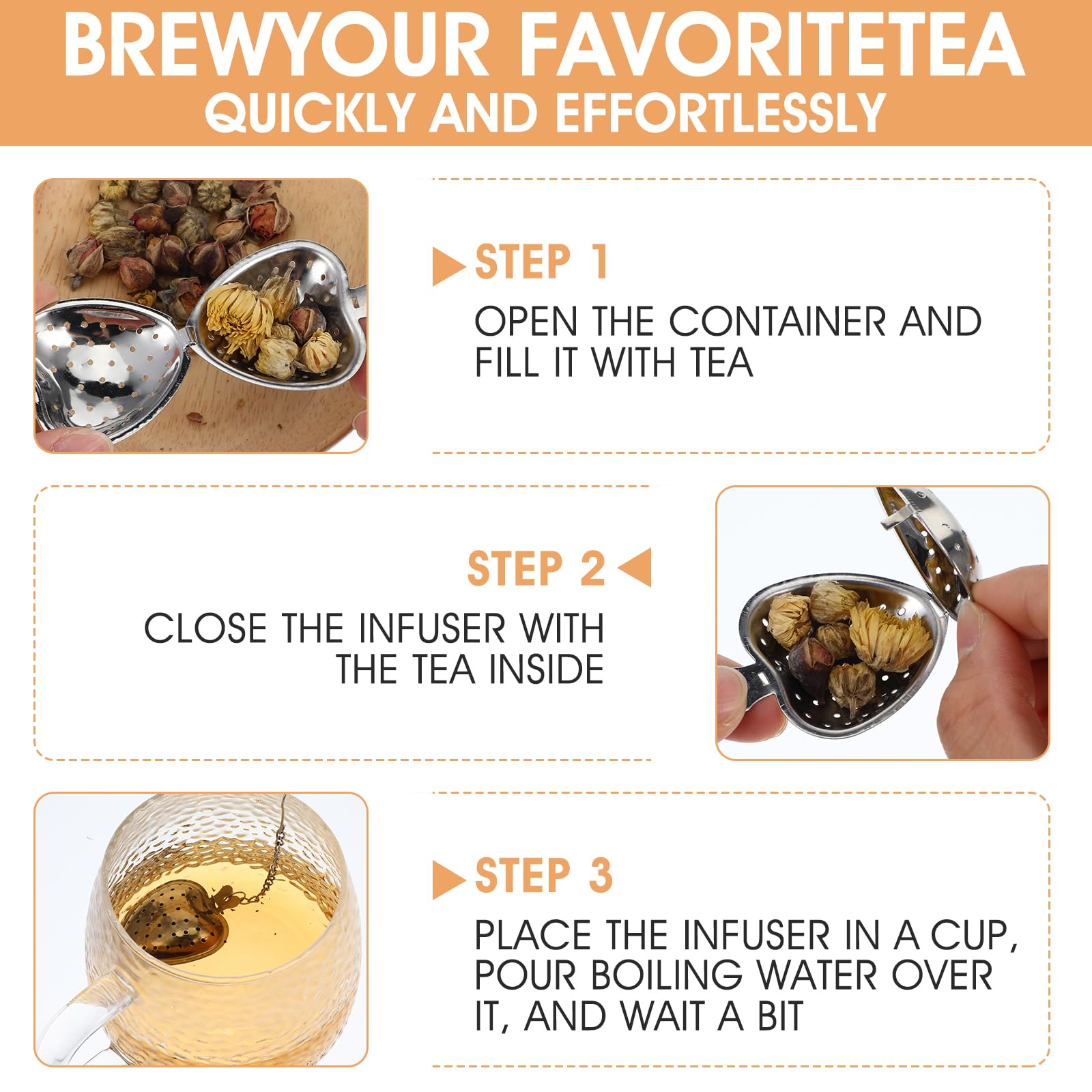 BREWYOUR FAVORITETEA
QUICKLY AND EFFORTLESSLY

STEP 1
OPEN THE CONTAINER AND FILL IT WITH TEA

STEP 2
CLOSE THE INFUSER WITH THE TEA INSIDE

STEP 3
PLACE THE INFUSER IN A CUP, POUR BOILING WATER OVER IT, AND WAIT A BIT