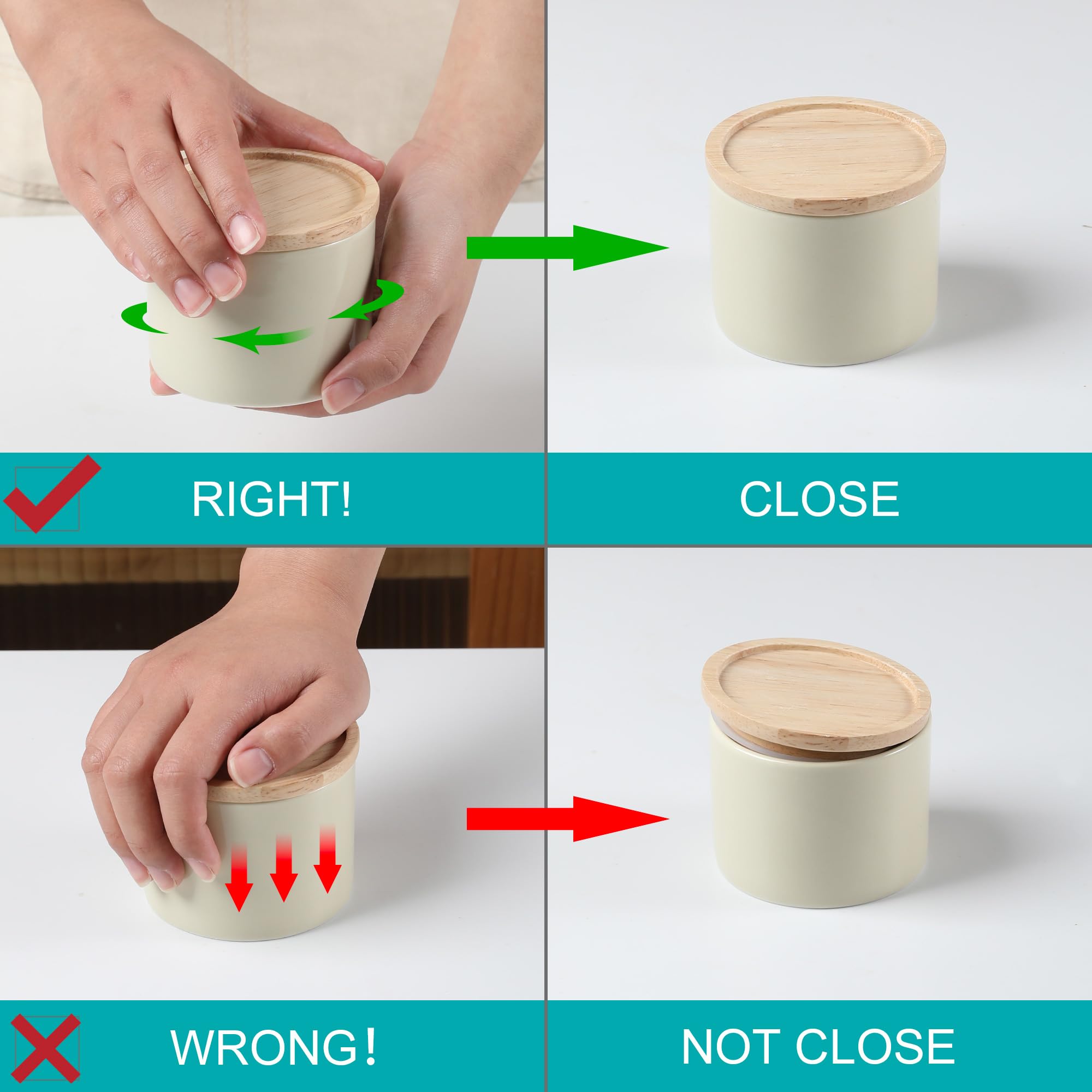 RIGHT!

CLOSE

WRONG!

NOT CLOSE