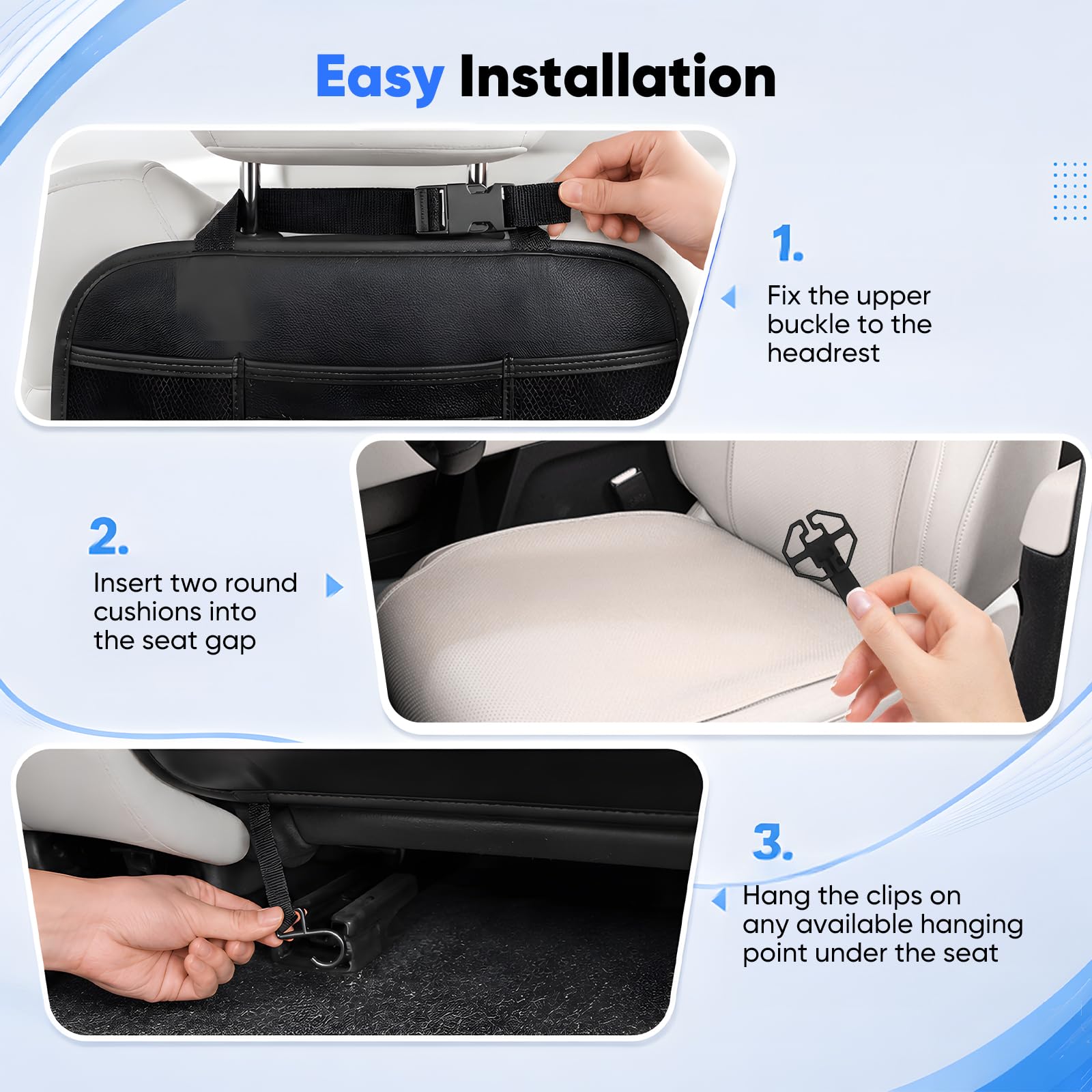 Easy Installation

1.

Fix the upper buckle to the headrest

2.

Insert two round cushions into the seat gap

3.

Hang the clips on any available hanging point under the seat