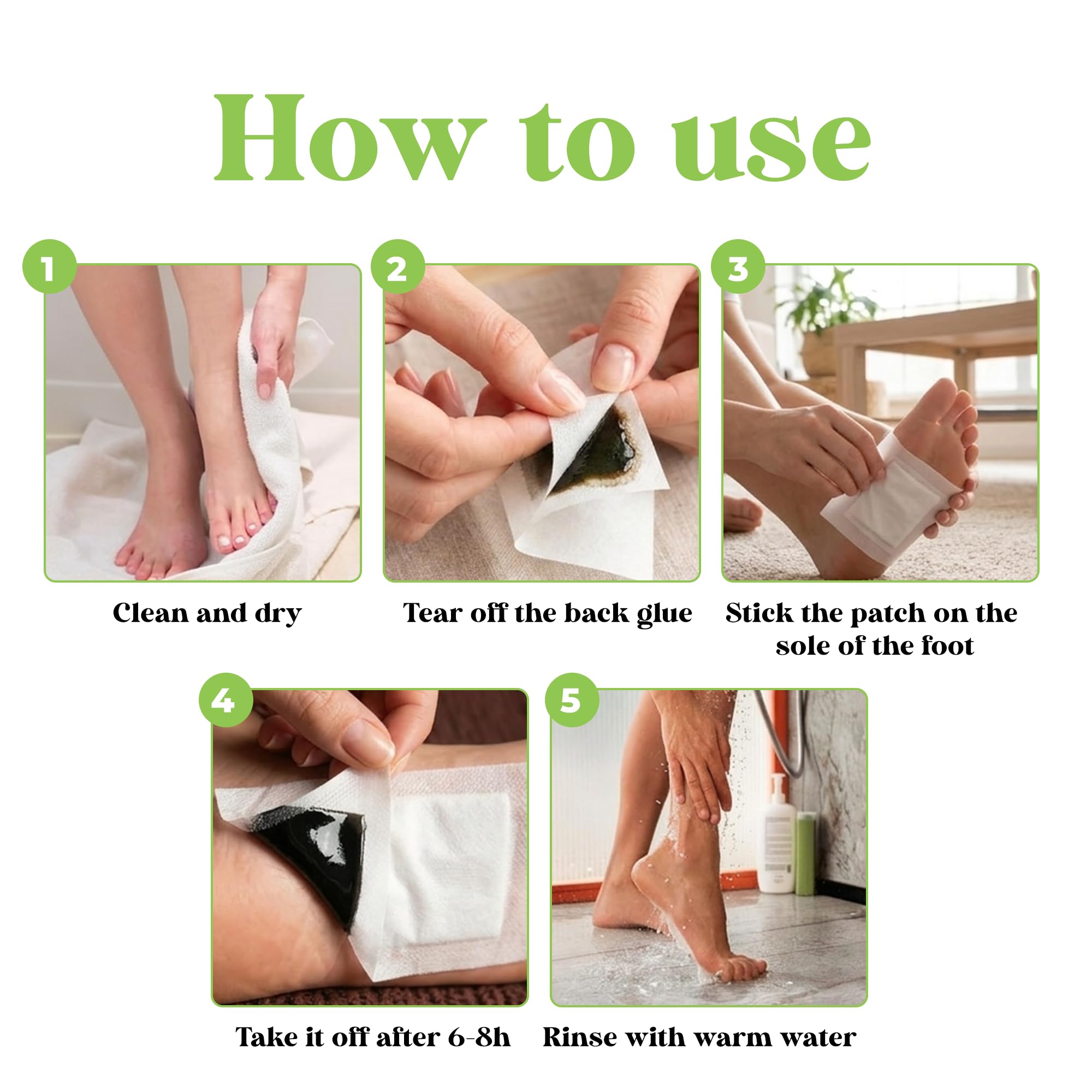 How to use

1

Clean and dry

2

Tear off the back glue

3

Stick the patch on the sole of the foot

4

Take it off after 6-8h

5

Rinse with warm water