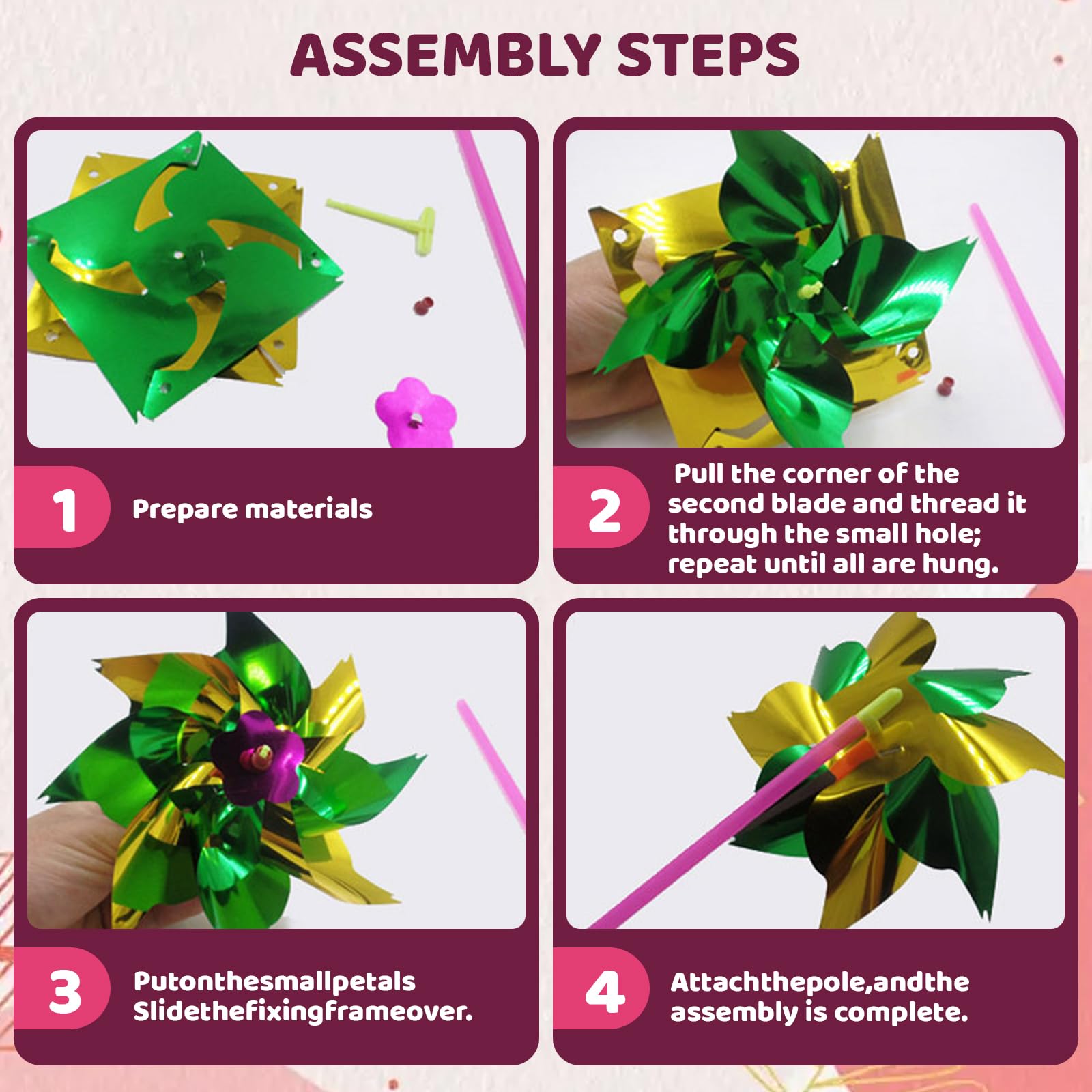 ASSEMBLY STEPS

1 Prepare materials

2 Pull the corner of the second blade and thread it through the small hole; repeat until all are hung.

3 Putonthesmallpetals Slidethefixingframeover.

4 Attachthepole,andthe assembly is complete.