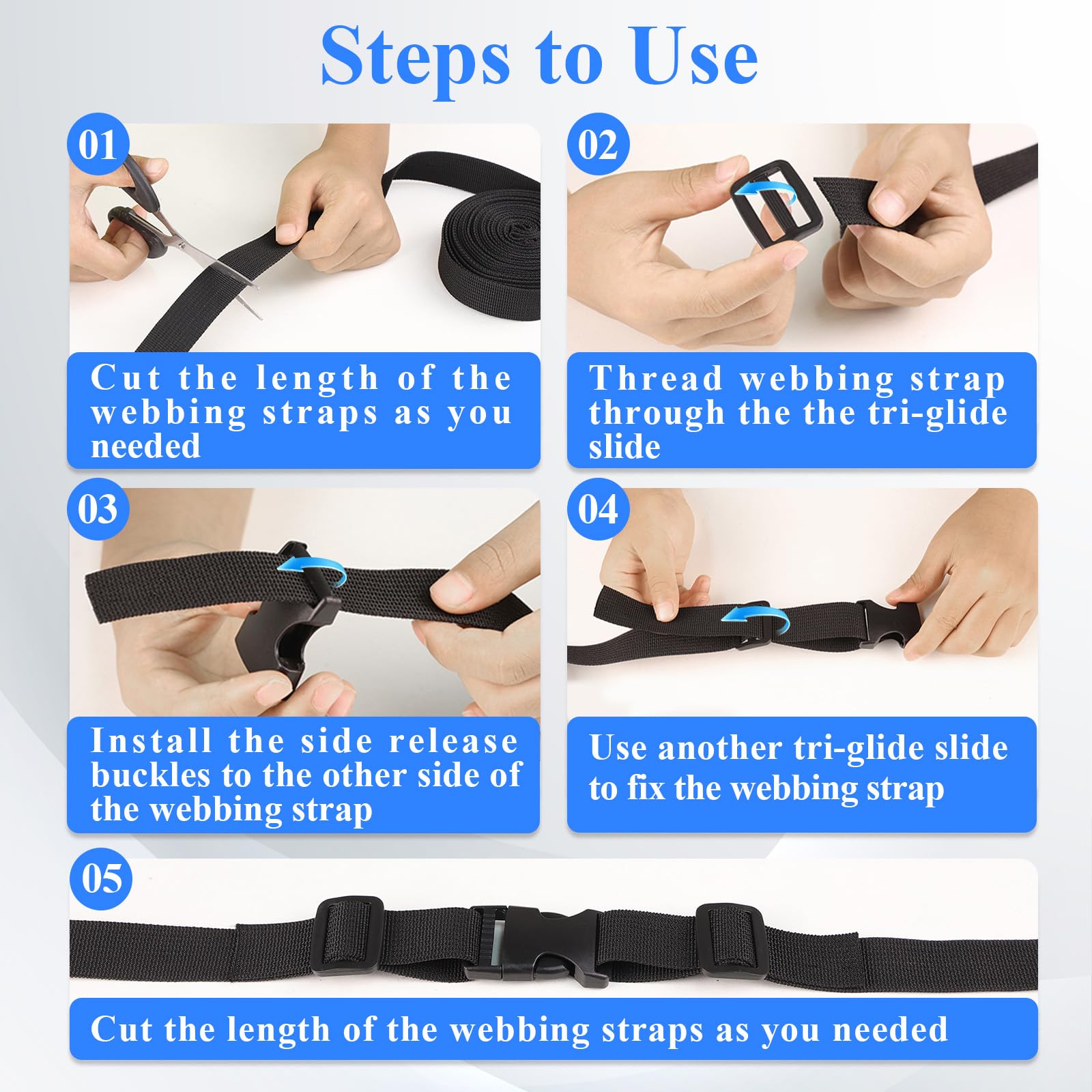 Steps to Use

01

Cut the length of the webbing straps as you needed

02

Thread webbing strap through the the tri-glide slide

03

Install the side release buckles to the other side of the webbing strap

04

Use another tri-glide slide to fix the webbing strap

05

Cut the length of the webbing straps as you needed