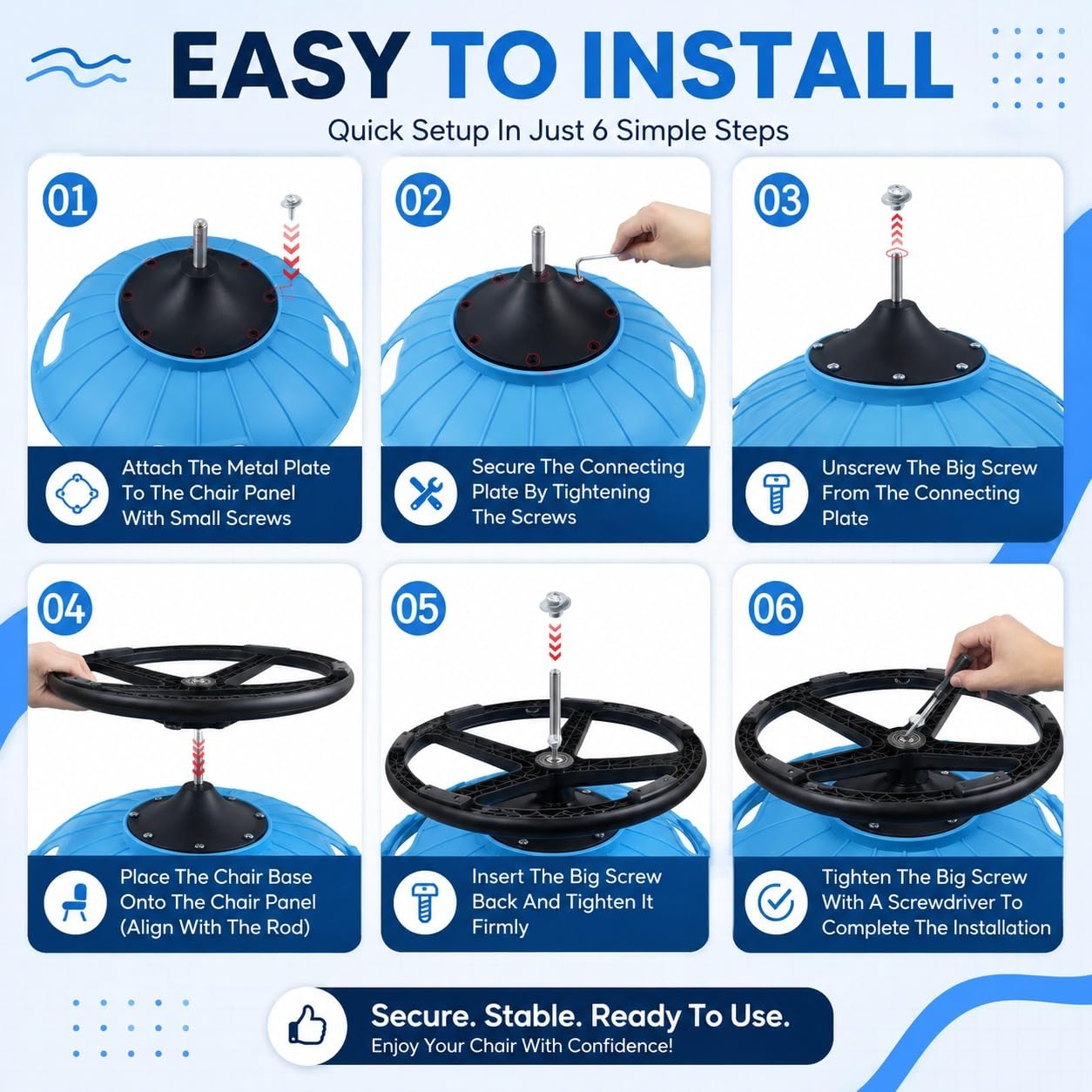 EASY TO INSTALL
Quick Setup In Just 6 Simple Steps

01
Attach The Metal Plate To The Chair Panel With Small Screws

02
Secure The Connecting Plate By Tightening The Screws

03
Unscrew The Big Screw From The Connecting Plate

04
Place The Chair Base Onto The Chair Panel (Align With The Rod)

05
Insert The Big Screw Back And Tighten It Firmly

06
Tighten The Big Screw With A Screwdriver To Complete The Installation

Secure. Stable. Ready To Use.
Enjoy Your Chair With Confidence!