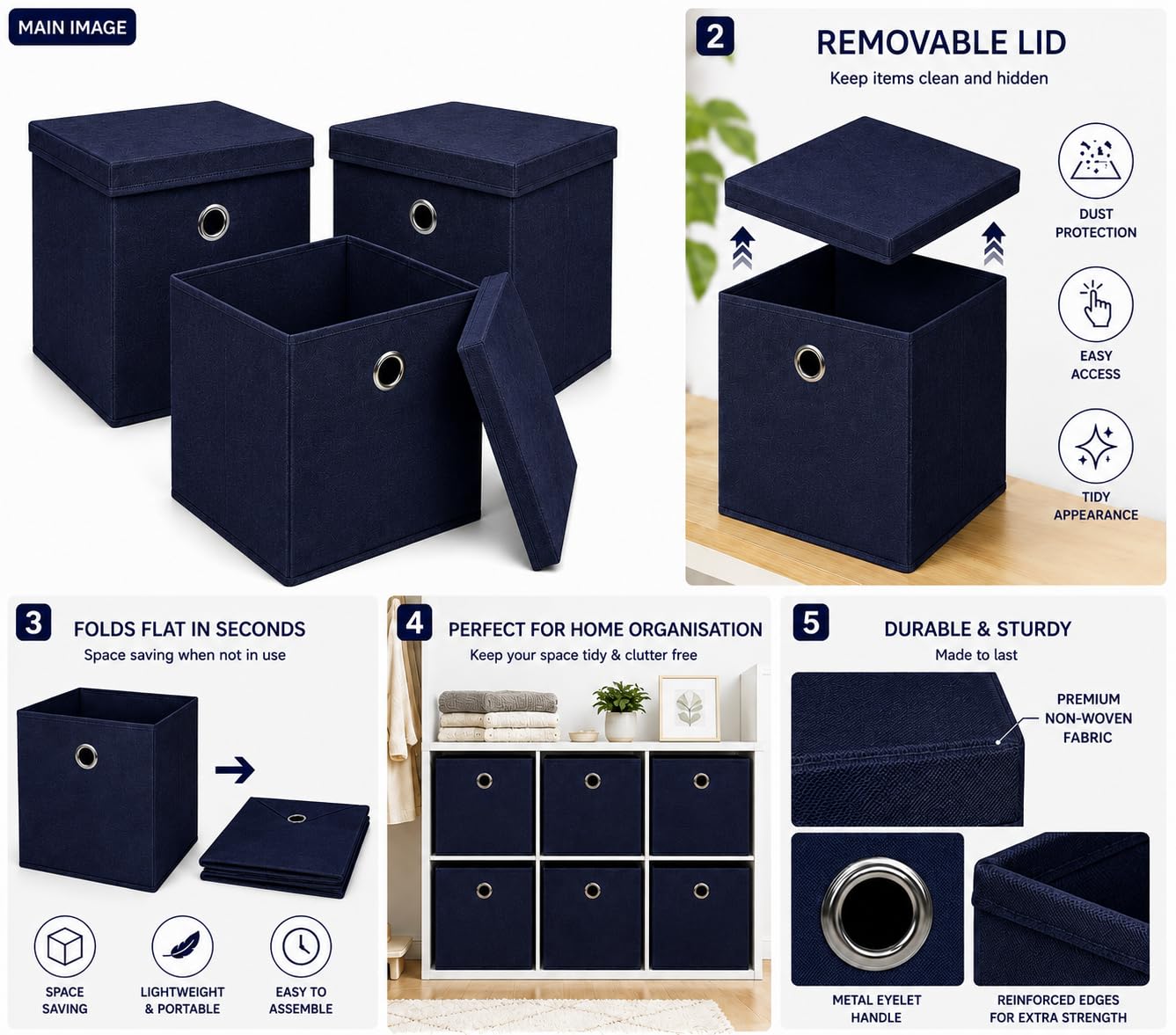 MAIN IMAGE

2

REMOVABLE LID

Keep items clean and hidden

DUST
PROTECTION

EASY
ACCESS

TIDY
APPEARANCE

3

FOLDS FLAT IN SECONDS

Space saving when not in use

SPACE
SAVING

LIGHTWEIGHT
& PORTABLE

EASY TO
ASSEMBLE

4

PERFECT FOR HOME ORGANISATION

Keep your space tidy & clutter free

5

DURABLE & STURDY

Made to last

PREMIUM
NON-WOVEN
FABRIC

METAL EYELET
HANDLE

REINFORCED EDGES
FOR EXTRA STRENGTH