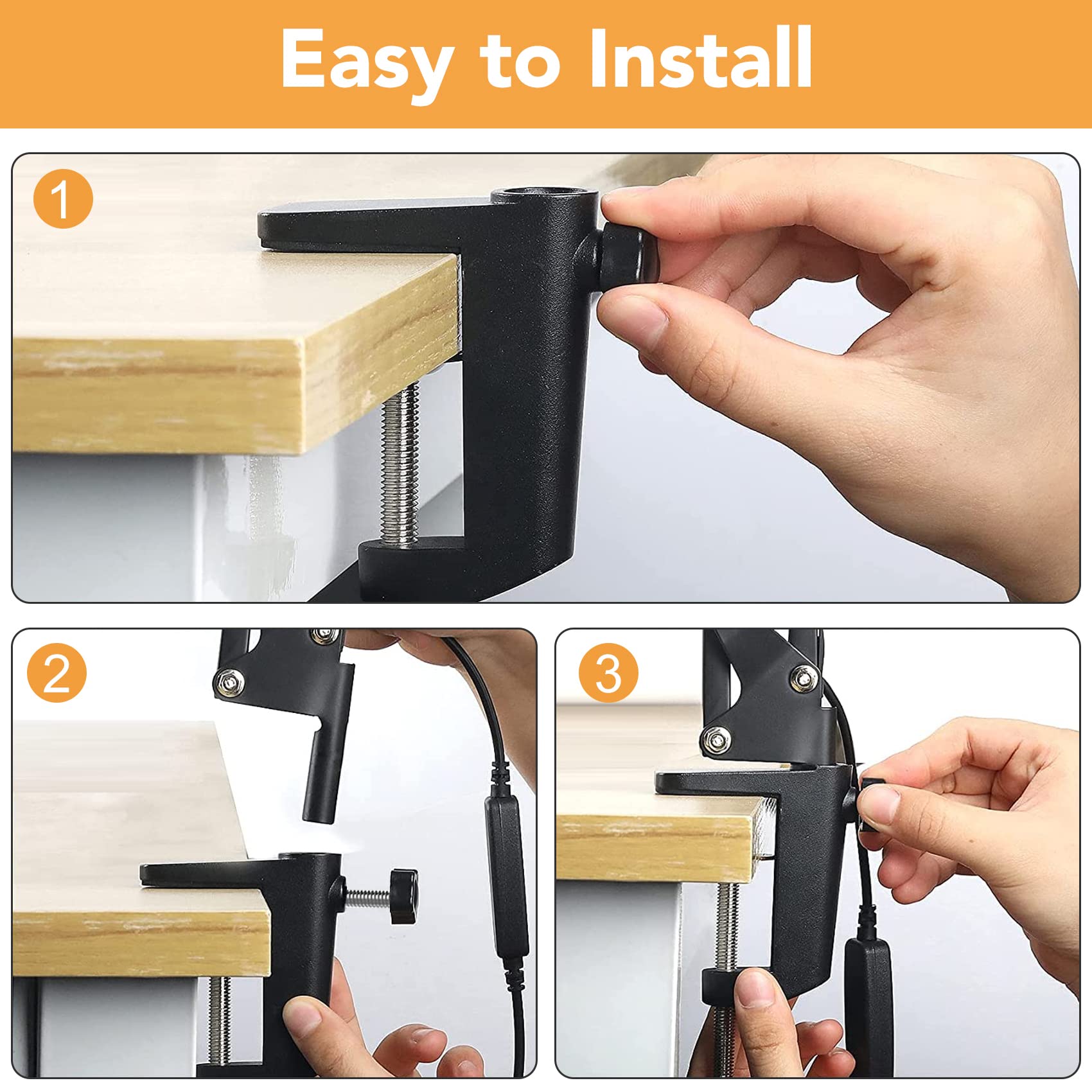 Easy to Install

1

2

3