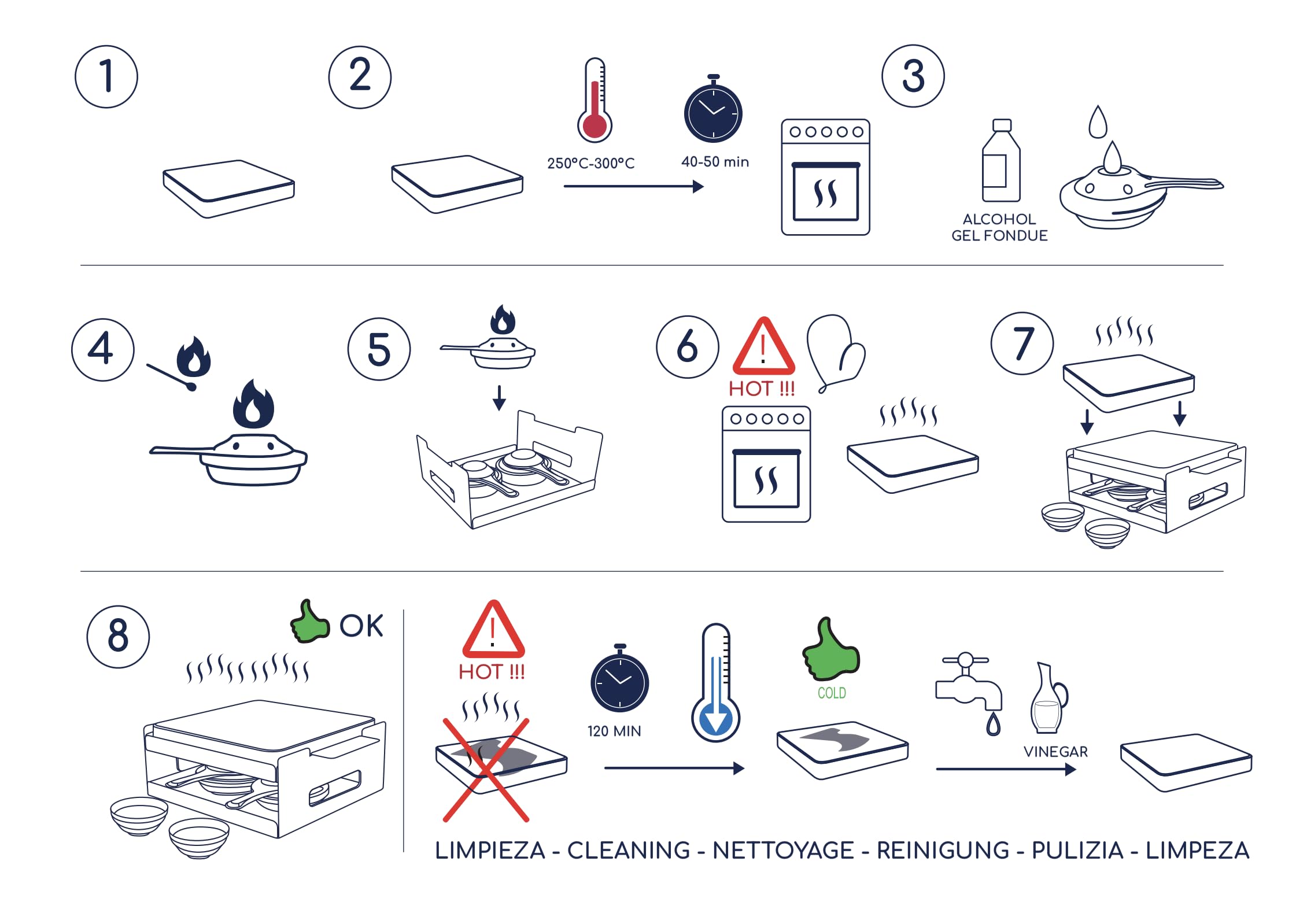 1

2

250°C-300°C

40-50 min

3

ALCOHOL GEL FONDUE

4

5

6

HOT !!!

7

8

OK

HOT !!!

120 MIN

COLD

VINEGAR

LIMPIEZA - CLEANING - NETTOYAGE - REINIGUNG - PULIZIA - LIMPEZA