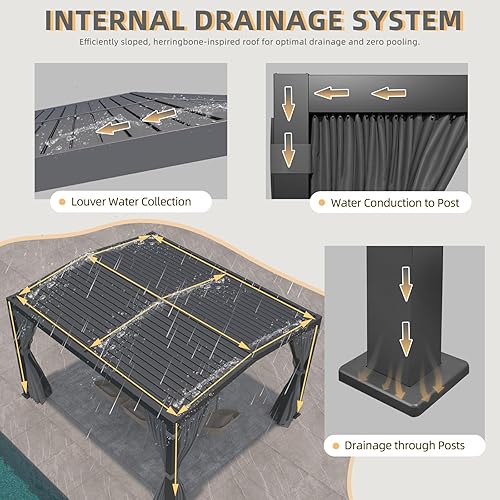 INTERNAL DRAINAGE SYSTEM

Efficiently sloped, herringbone-inspired roof for optimal drainage and zero pooling.

Louver Water Collection

Water Conduction to Post

Drainage through Posts