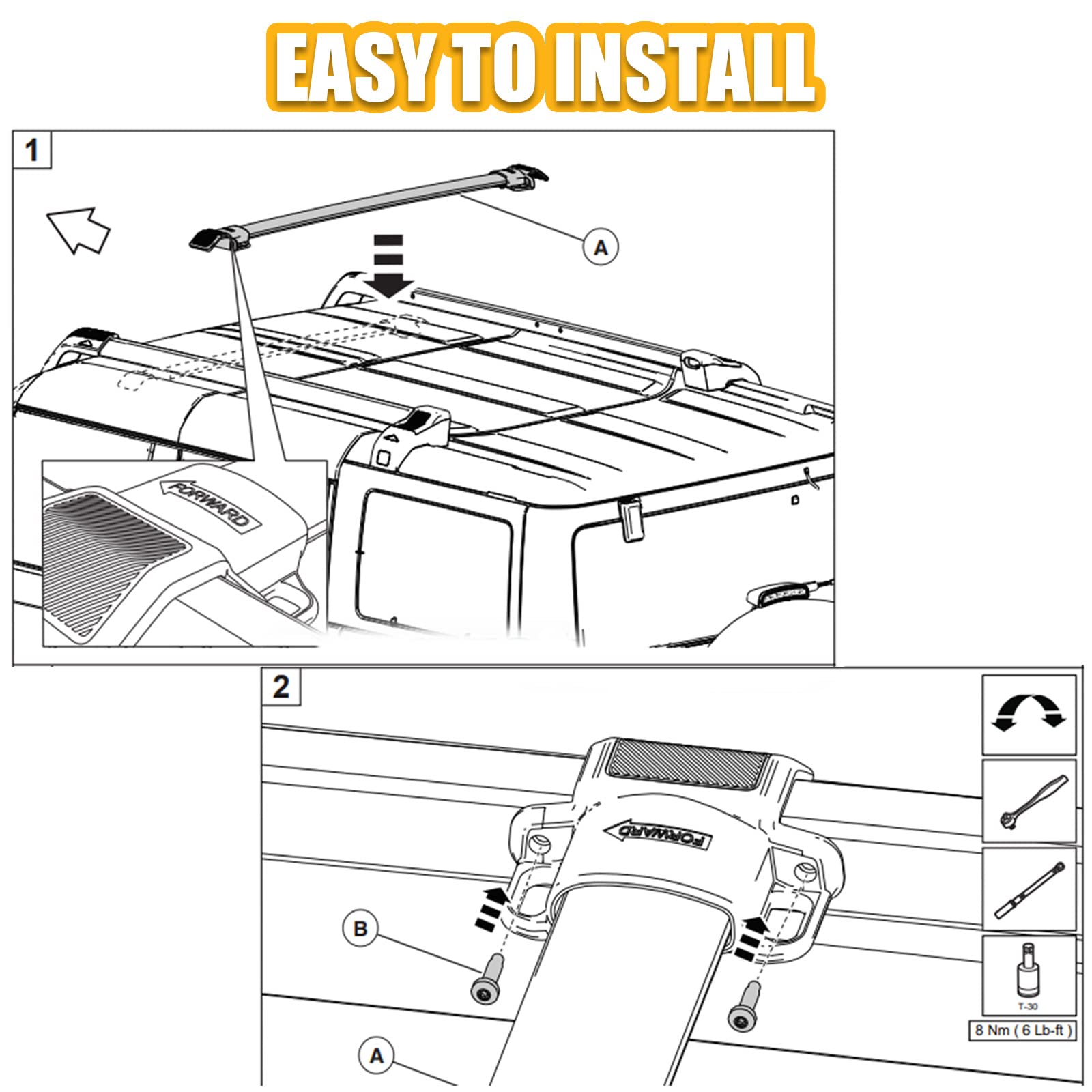 EASY TO INSTALL

1

A

FORWARD

2

FORWARD

B

A

T-30

8 Nm ( 6 Lb-ft )