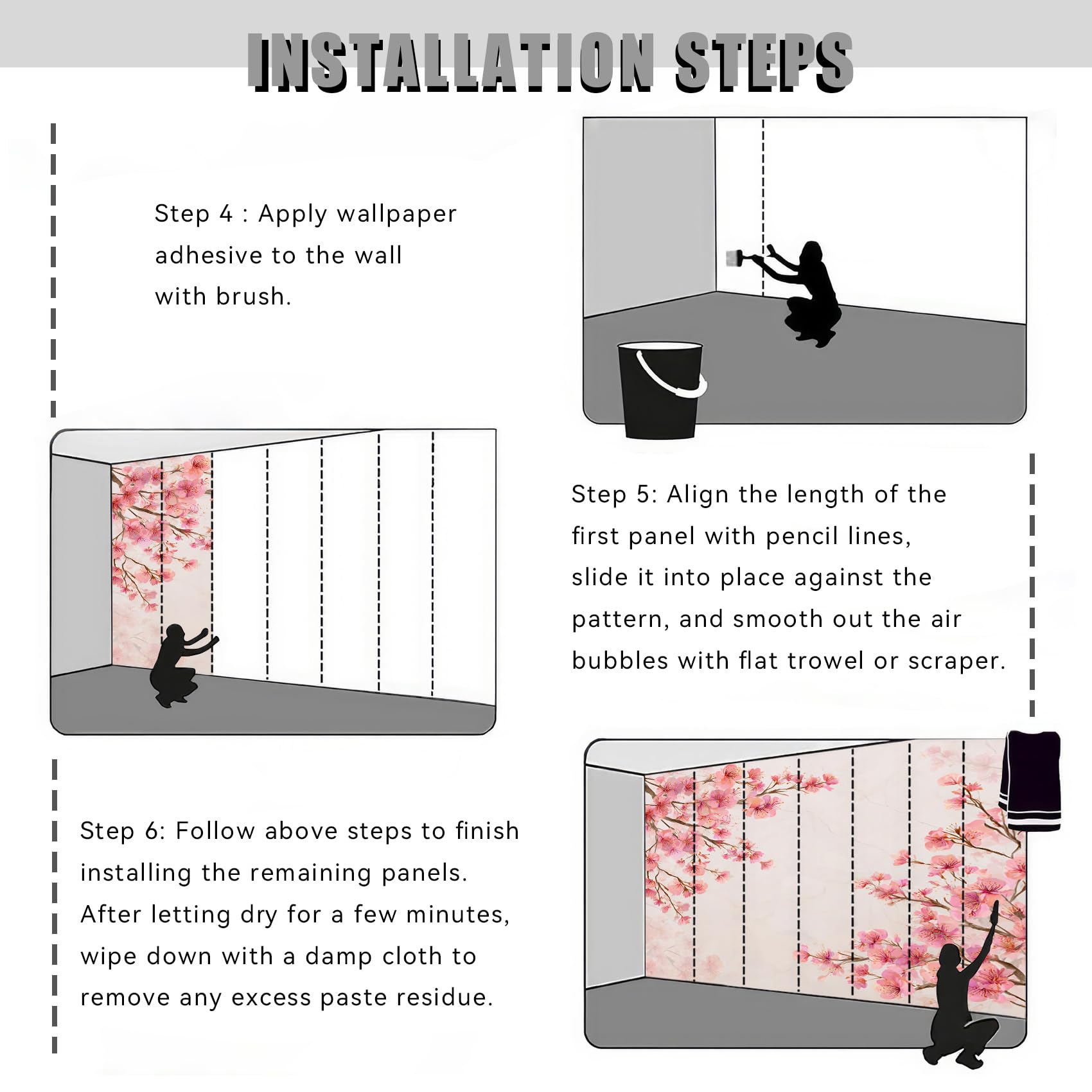 INSTALLATION STEPS

Step 4 : Apply wallpaper adhesive to the wall with brush.

Step 5: Align the length of the first panel with pencil lines, slide it into place against the pattern, and smooth out the air bubbles with flat trowel or scraper.

Step 6: Follow above steps to finish installing the remaining panels. After letting dry for a few minutes, wipe down with a damp cloth to remove any excess paste residue.