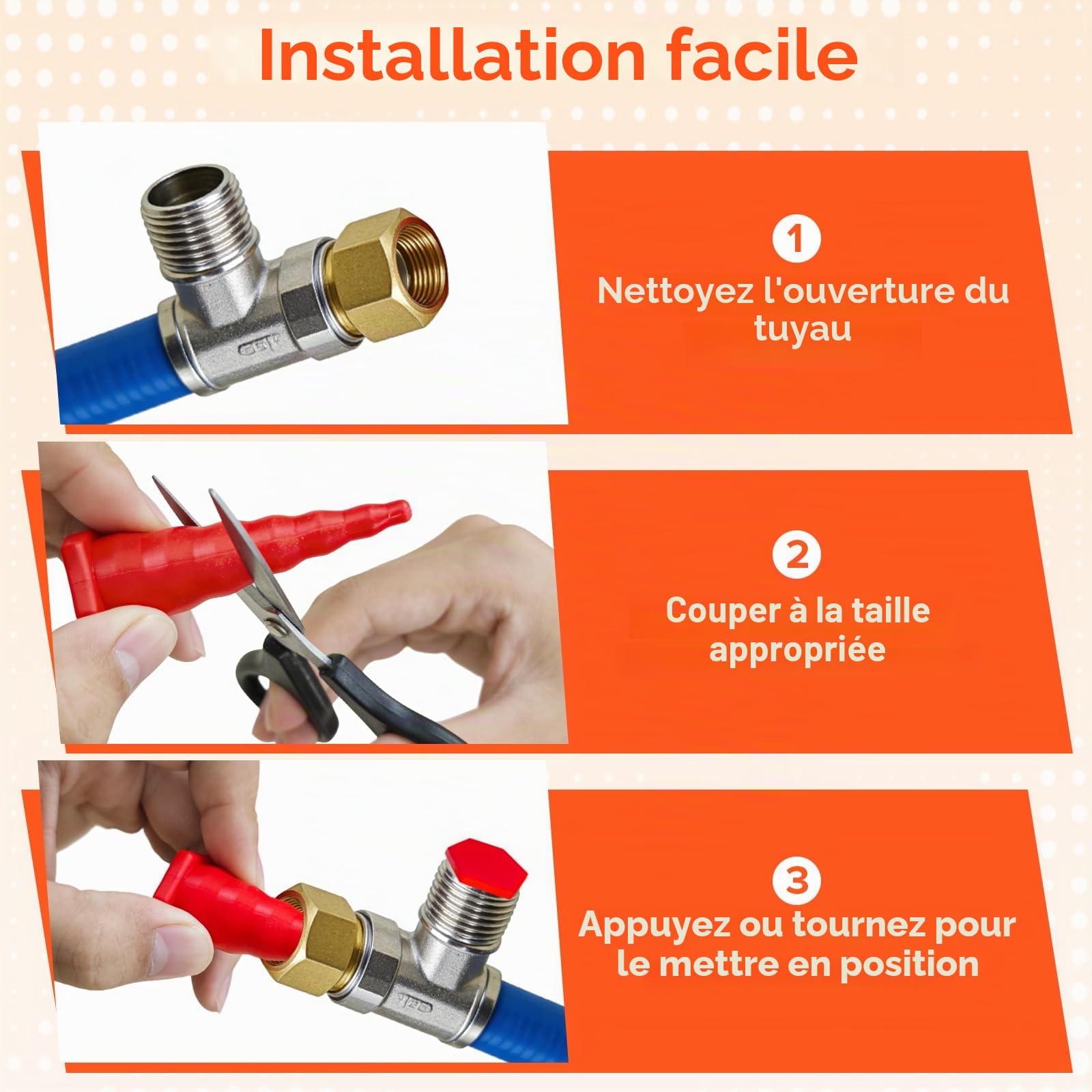 Installation facile

1
Nettoyez l'ouverture du tuyau

2
Couper à la taille appropriée

3
Appuyez ou tournez pour le mettre en position