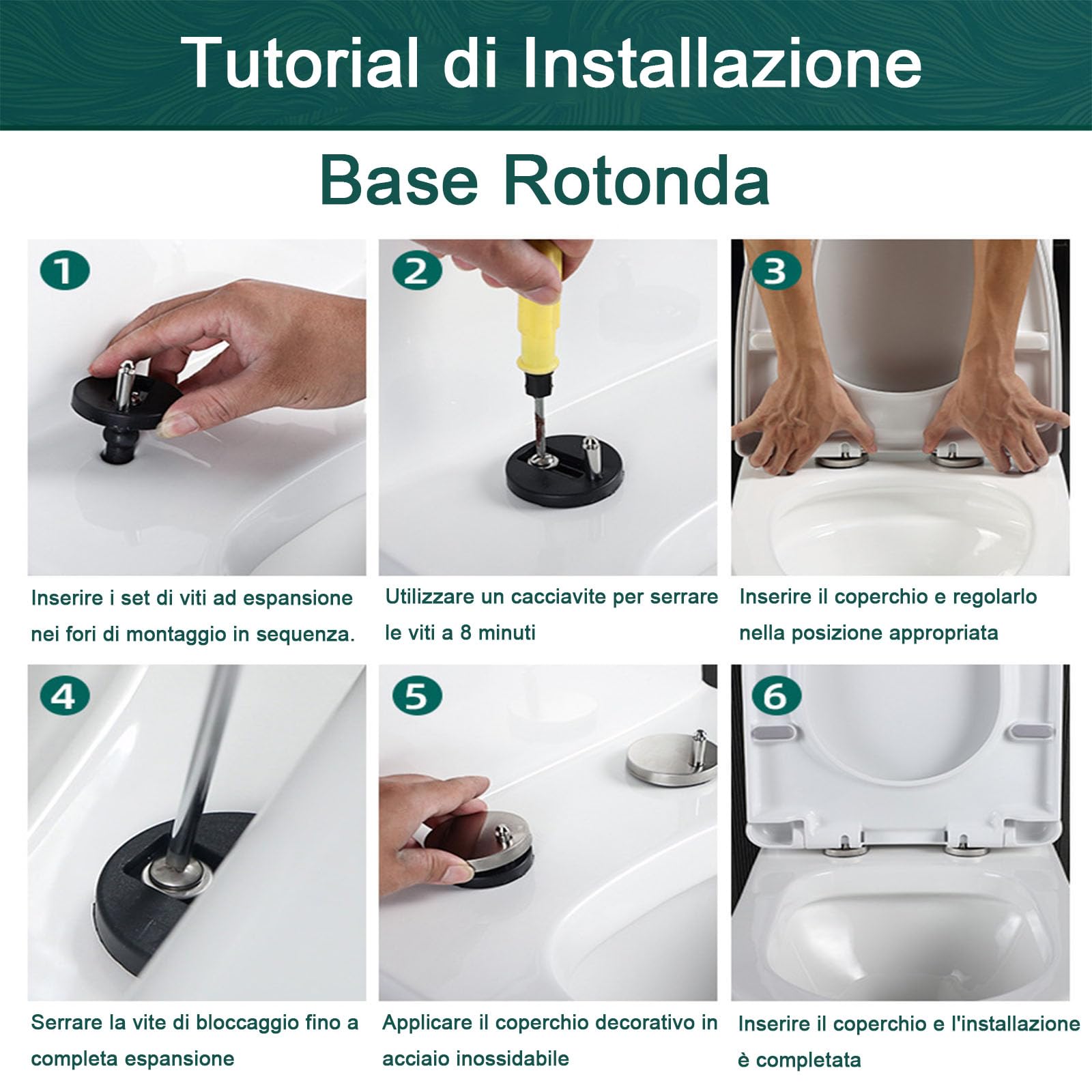 Tutorial di Installazione

Base Rotonda

1

Inserire i set di viti ad espansione nei fori di montaggio in sequenza.

2

Utilizzare un cacciavite per serrare le viti a 8 minuti

3

Inserire il coperchio e regolarlo nella posizione appropriata

4

Serrare la vite di bloccaggio fino a completa espansione

5

Applicare il coperchio decorativo in acciaio inossidabile

6

Inserire il coperchio e l'installazione è completata