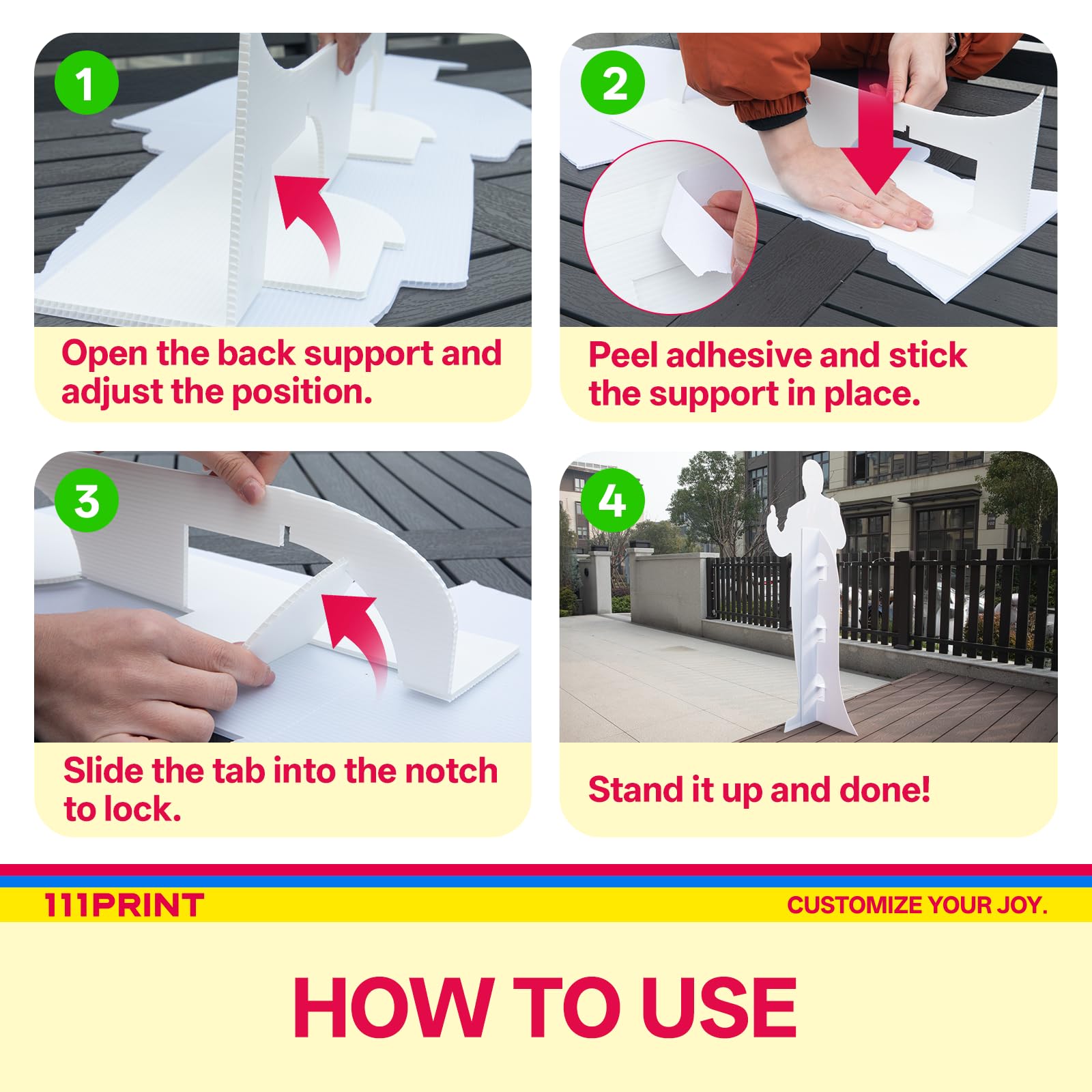 1

Open the back support and adjust the position.

2

Peel adhesive and stick the support in place.

3

Slide the tab into the notch to lock.

4

Stand it up and done!

111PRINT

CUSTOMIZE YOUR JOY.

HOW TO USE