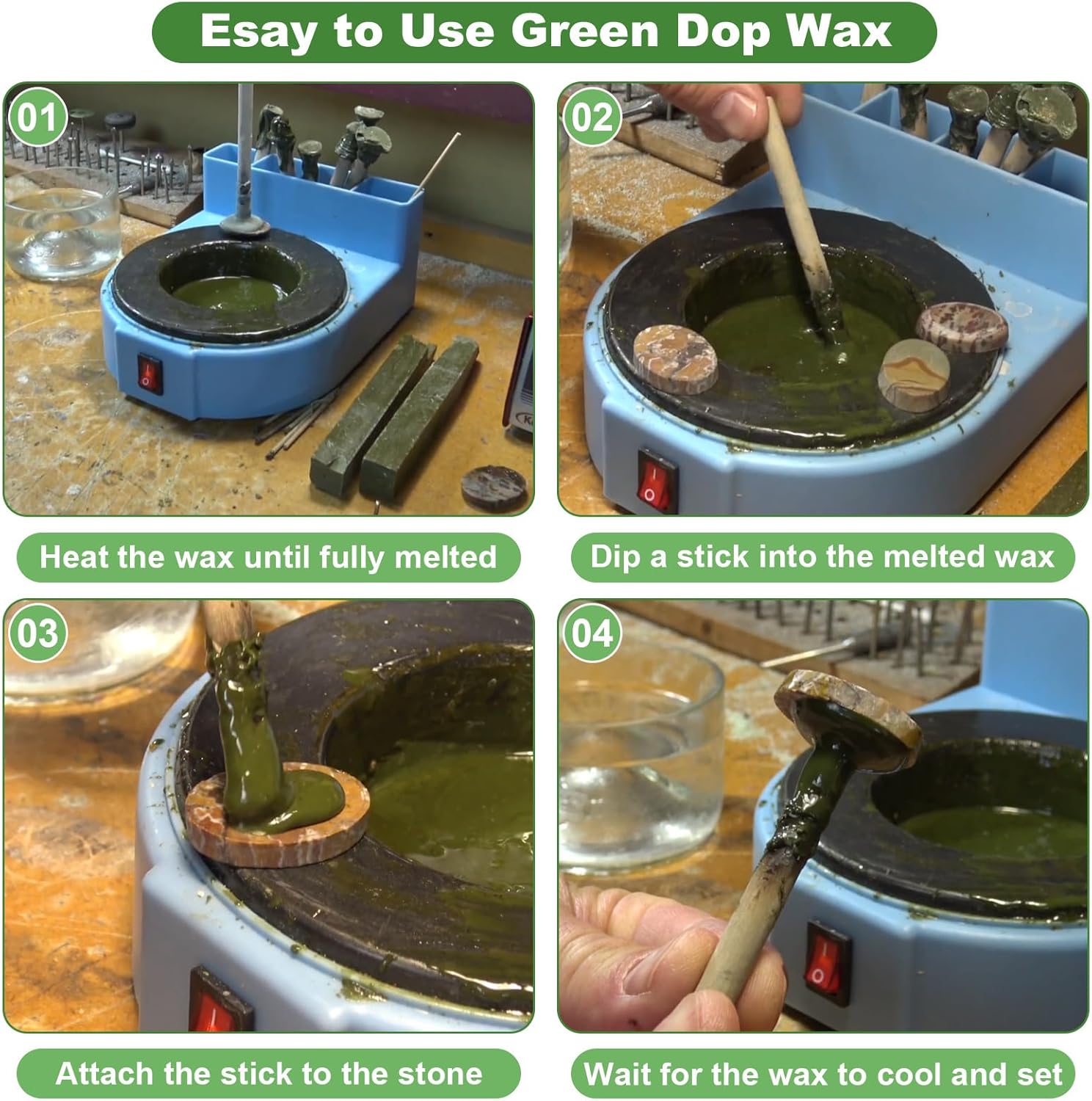 Esay to Use Green Dop Wax

01

Heat the wax until fully melted

02

Dip a stick into the melted wax

03

Attach the stick to the stone

04

Wait for the wax to cool and set