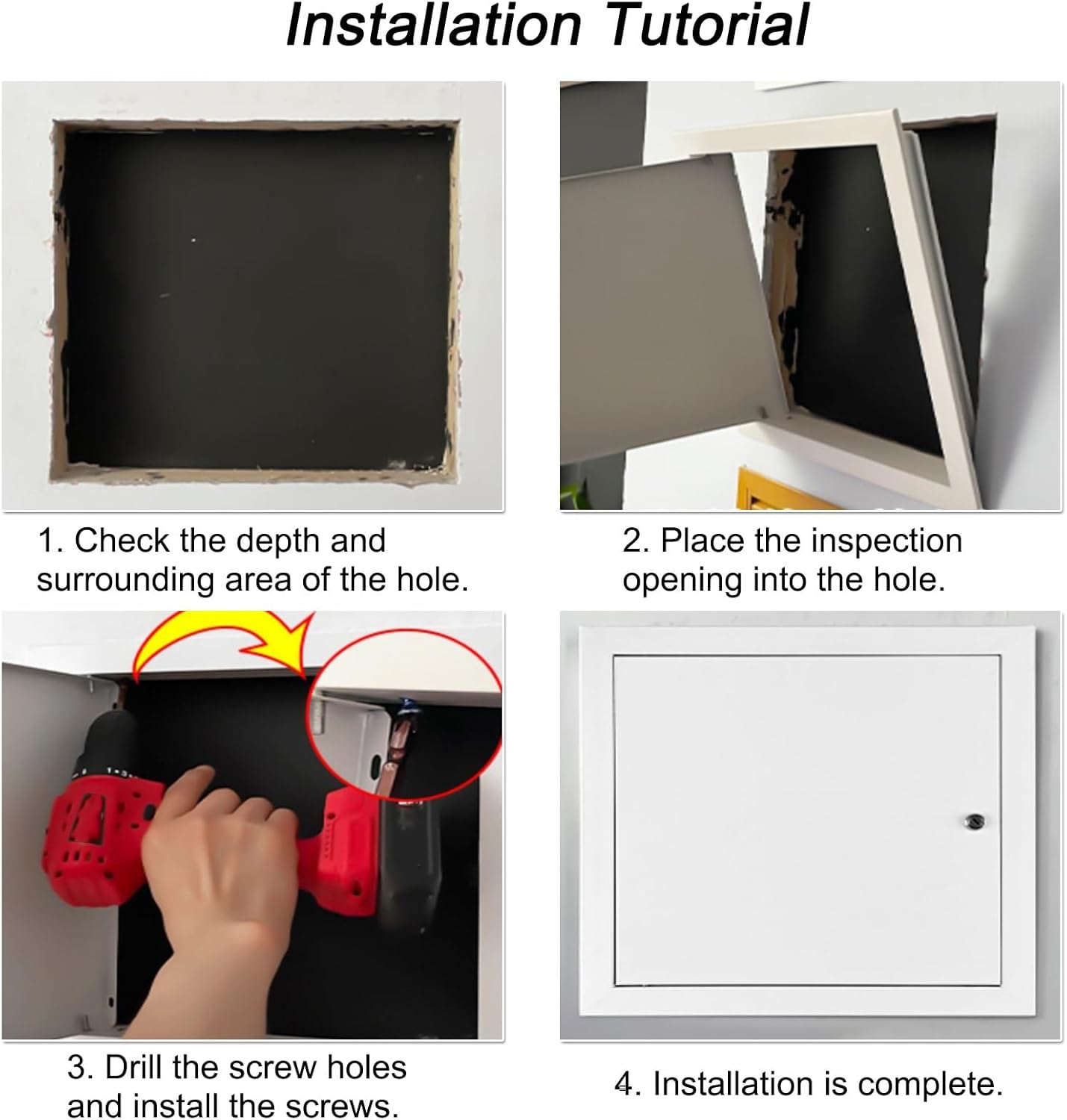 Installation Tutorial

1. Check the depth and surrounding area of the hole.

2. Place the inspection opening into the hole.

3. Drill the screw holes and install the screws.

4. Installation is complete.