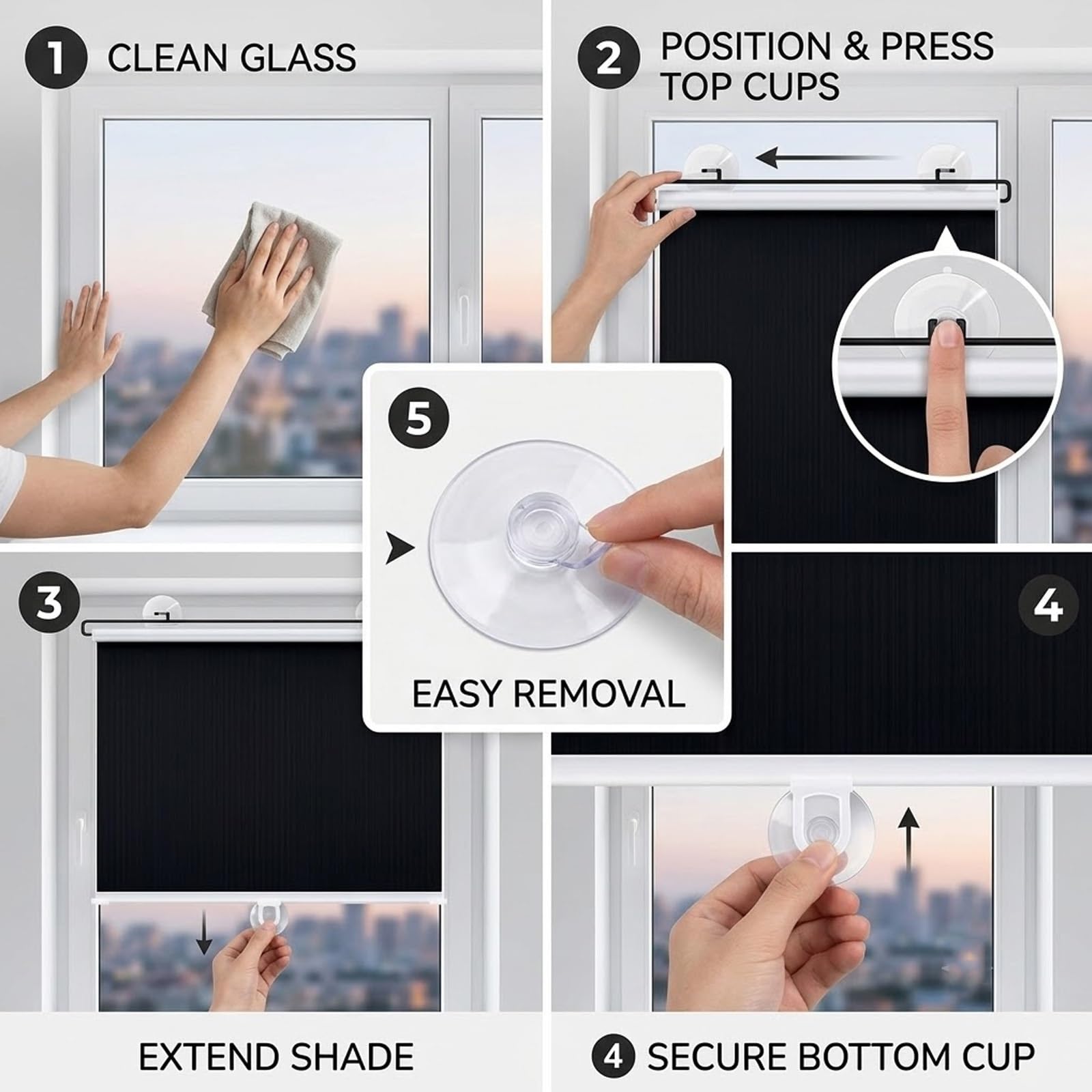 1 CLEAN GLASS

2 POSITION & PRESS TOP CUPS

5

EASY REMOVAL

3

4

EXTEND SHADE

4 SECURE BOTTOM CUP