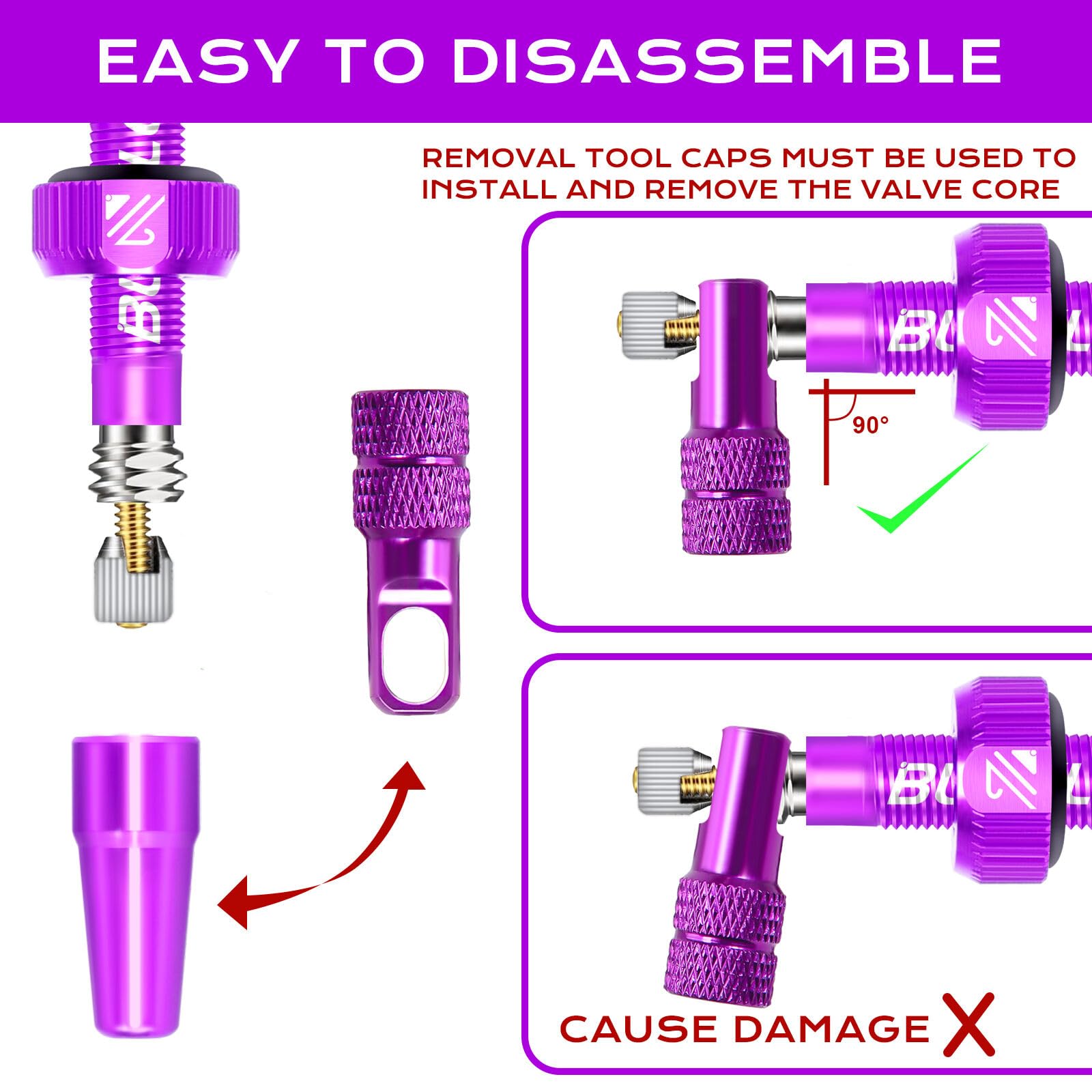 EASY TO DISASSEMBLE

REMOVAL TOOL CAPS MUST BE USED TO INSTALL AND REMOVE THE VALVE CORE

90°

CAUSE DAMAGE X