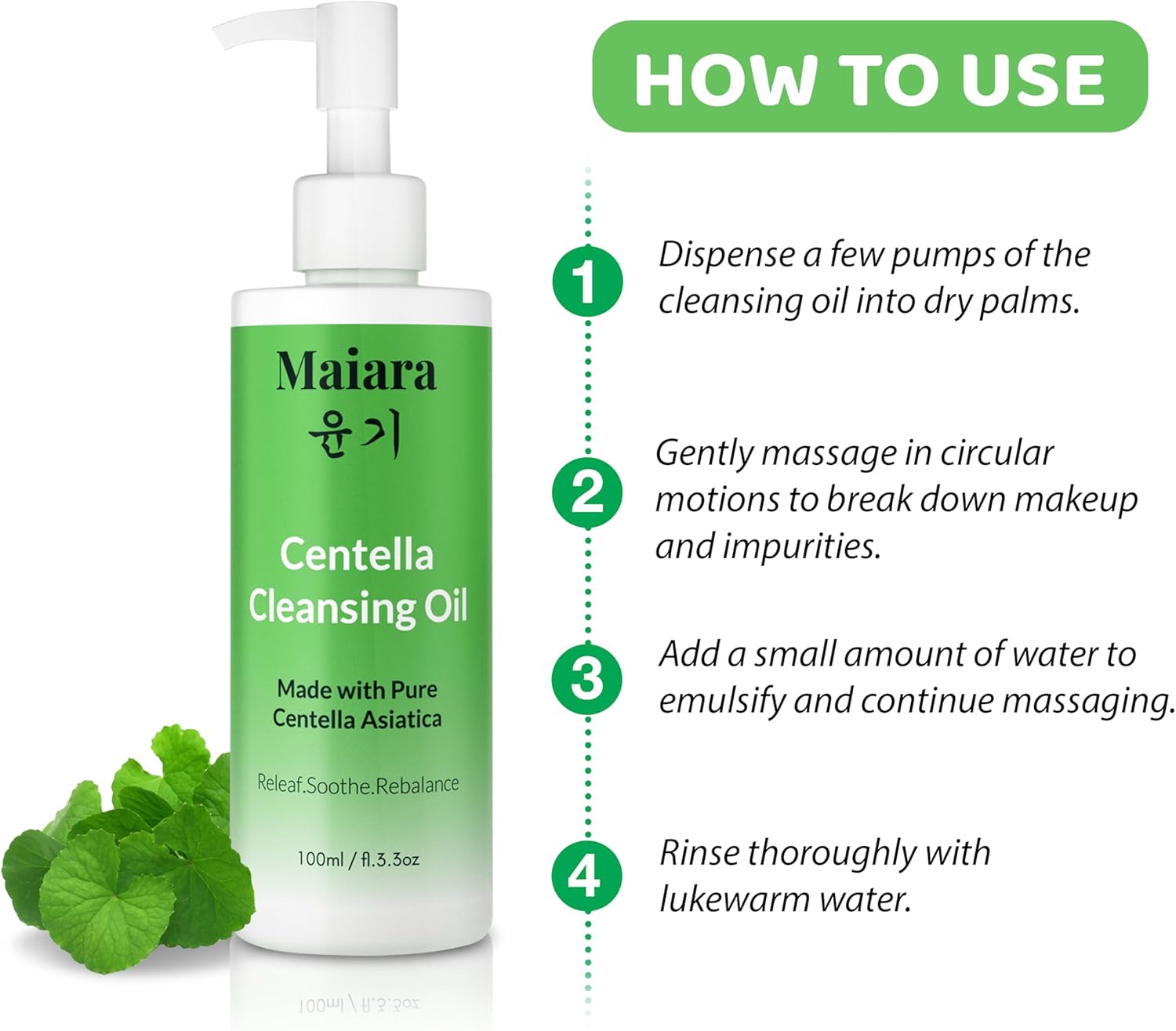 Maiara
윤기

Centella Cleansing Oil

Made with Pure Centella Asiatica

Releaf.Soothe.Rebalance

100ml / fl.3.3oz

HOW TO USE

1 Dispense a few pumps of the cleansing oil into dry palms.

2 Gently massage in circular motions to break down makeup and impurities.

3 Add a small amount of water to emulsify and continue massaging.

4 Rinse thoroughly with lukewarm water.