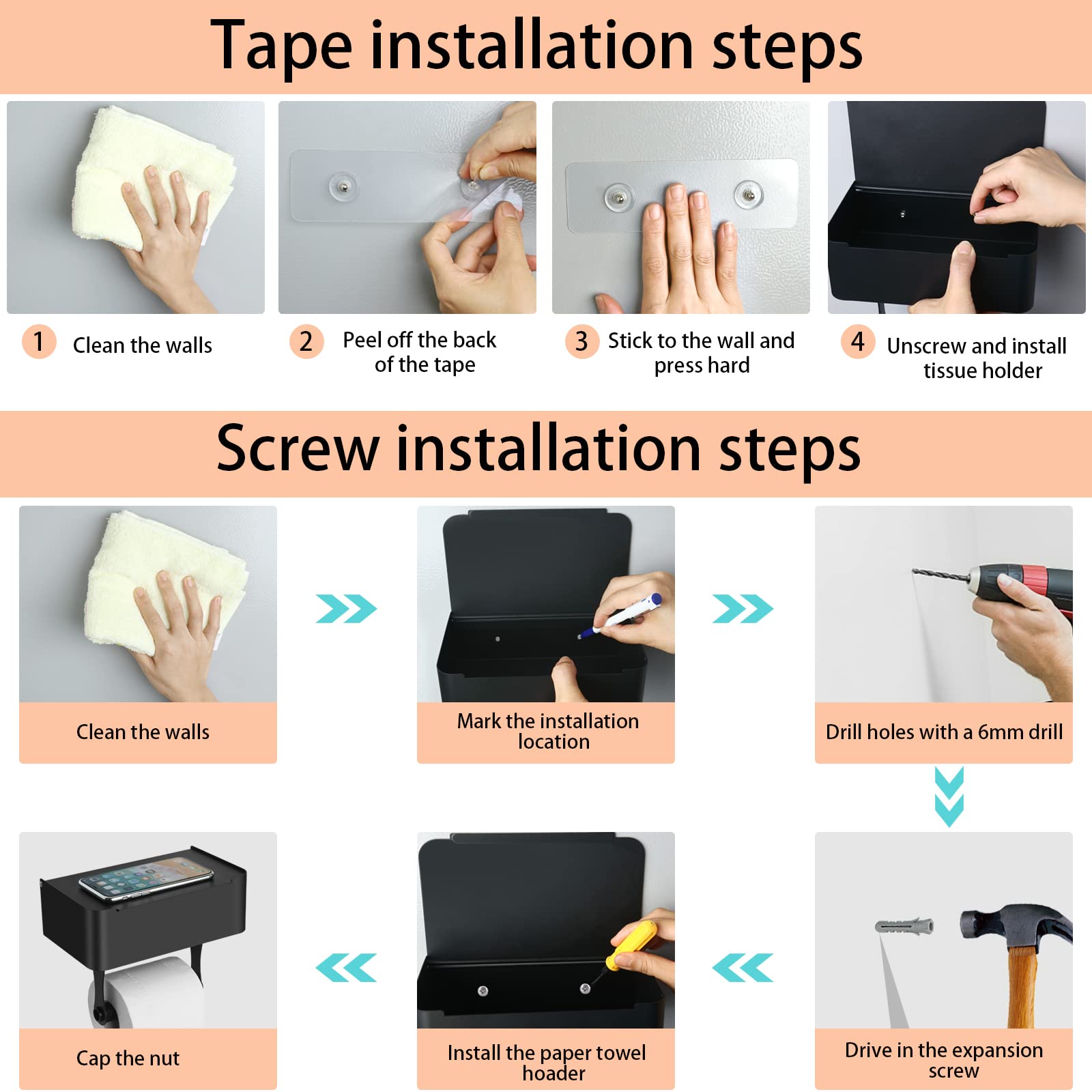 Tape installation steps

1 Clean the walls

2 Peel off the back of the tape

3 Stick to the wall and press hard

4 Unscrew and install tissue holder

Screw installation steps

Clean the walls

Mark the installation location

Drill holes with a 6mm drill

Drive in the expansion screw

Install the paper towel hoader

Cap the nut