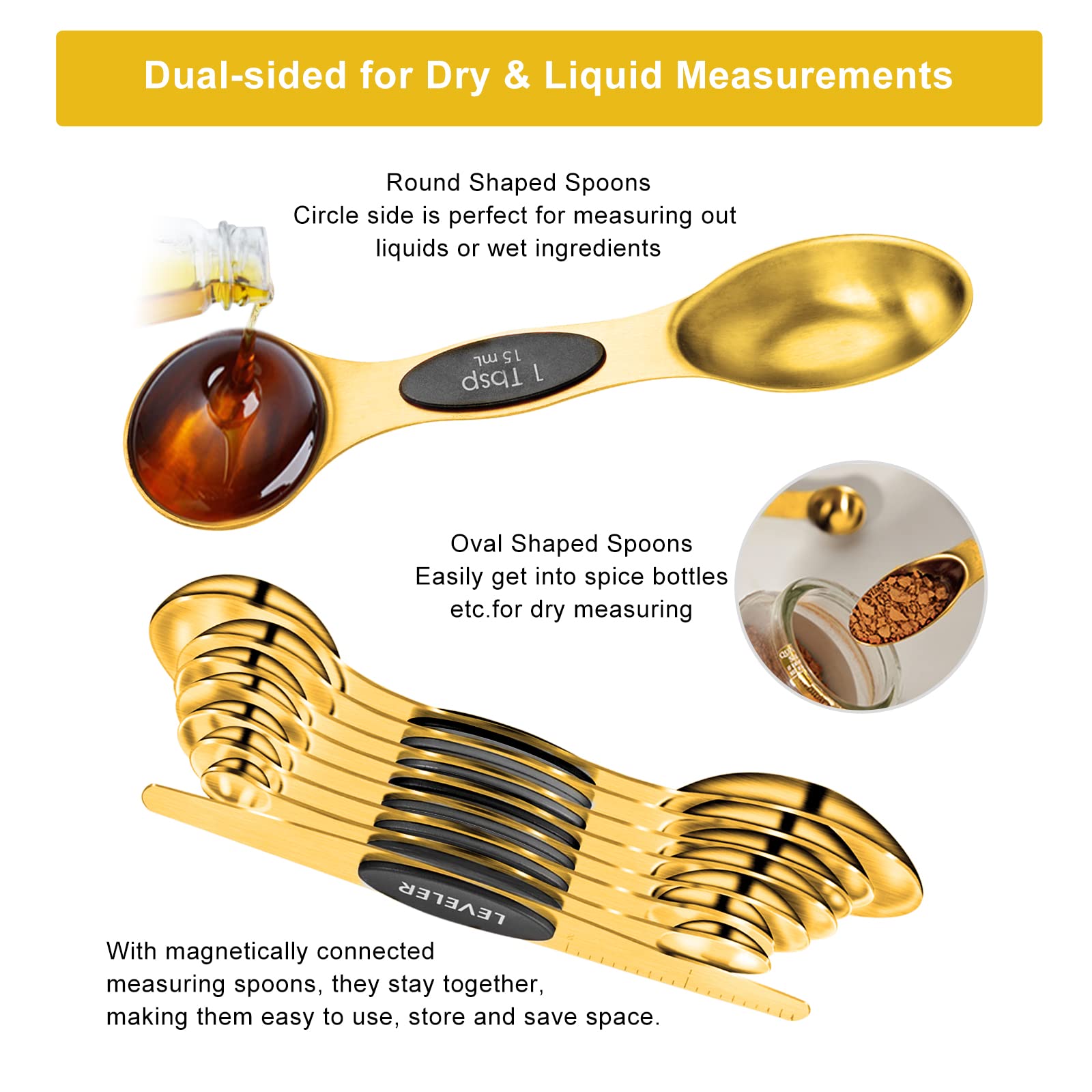 Dual-sided for Dry & Liquid Measurements

Round Shaped Spoons
Circle side is perfect for measuring out liquids or wet ingredients

1 Tbsp
15 mL

Oval Shaped Spoons
Easily get into spice bottles etc.for dry measuring

LEVELER

With magnetically connected measuring spoons, they stay together, making them easy to use, store and save space.