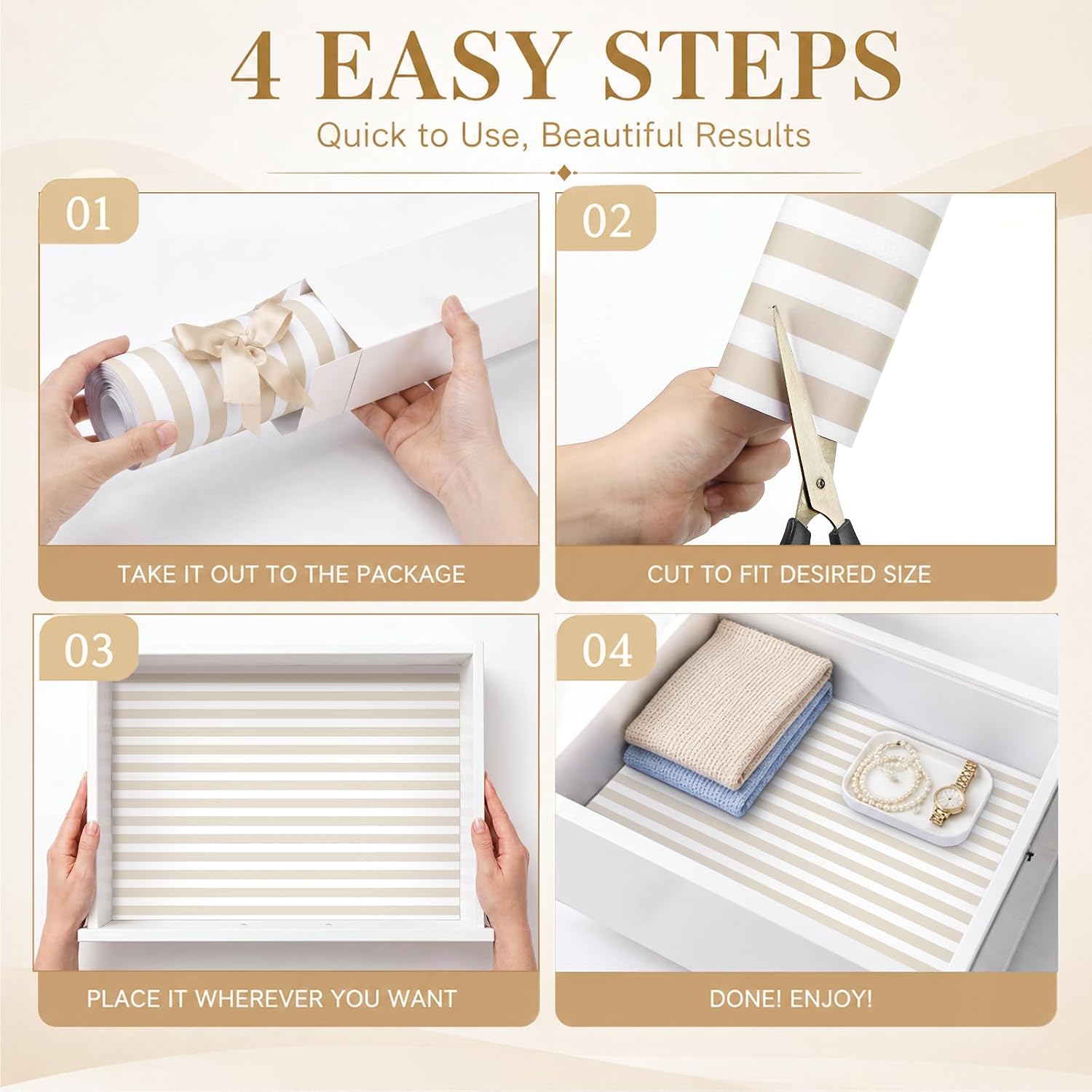 4 EASY STEPS

Quick to Use, Beautiful Results

01

TAKE IT OUT TO THE PACKAGE

02

CUT TO FIT DESIRED SIZE

03

PLACE IT WHEREVER YOU WANT

04

DONE! ENJOY!