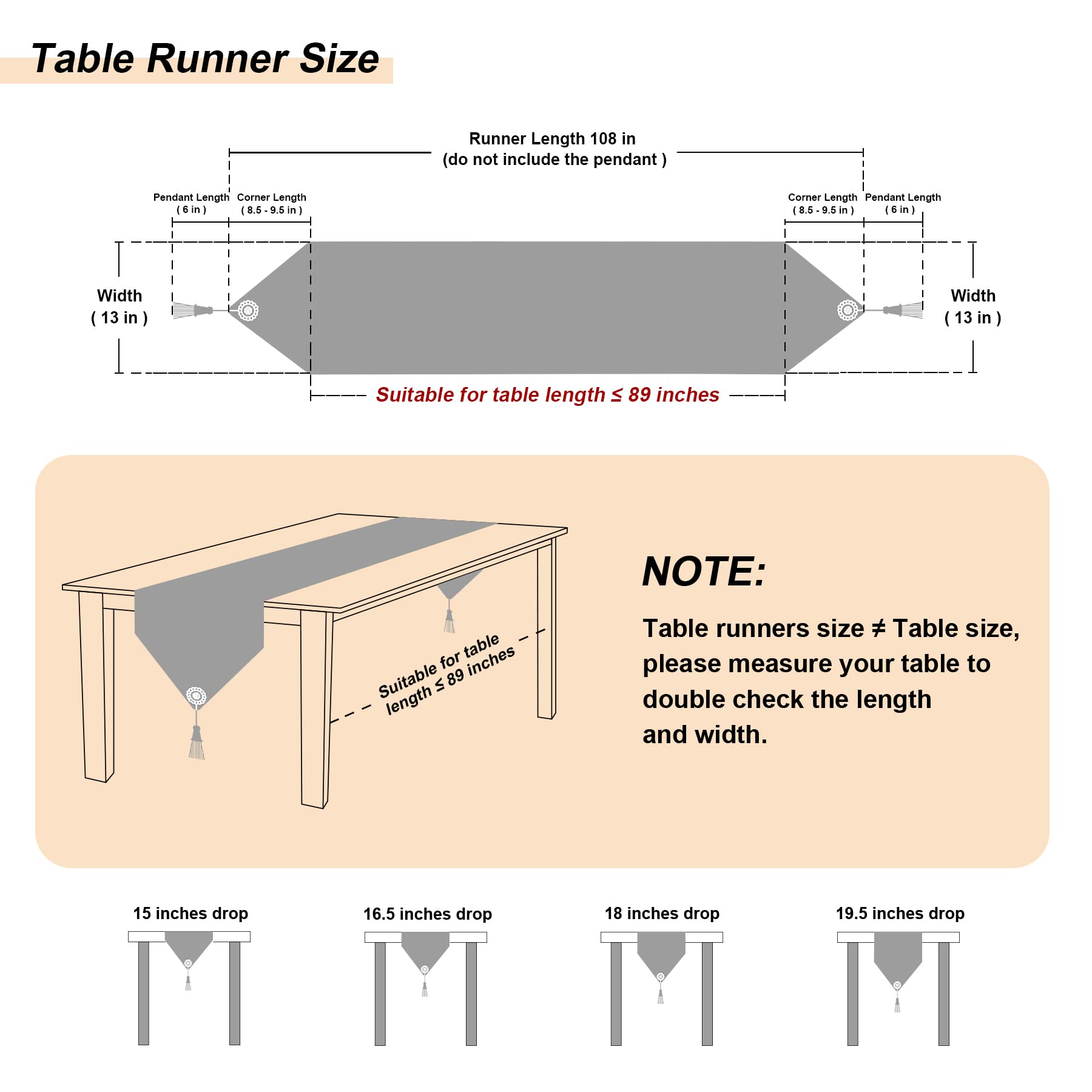 Table Runner Size

Runner Length 108 in
(do not include the pendant )

Pendant Length
( 6 in )

Corner Length
( 8.5 - 9.5 in )

Corner Length
( 8.5 - 9.5 in )

Pendant Length
( 6 in )

Width
( 13 in )

Width
( 13 in )

Suitable for table length ≤ 89 inches

Suitable for table length ≤ 89 inches

NOTE:

Table runners size ≠ Table size, please measure your table to double check the length and width.

15 inches drop

16.5 inches drop

18 inches drop

19.5 inches drop