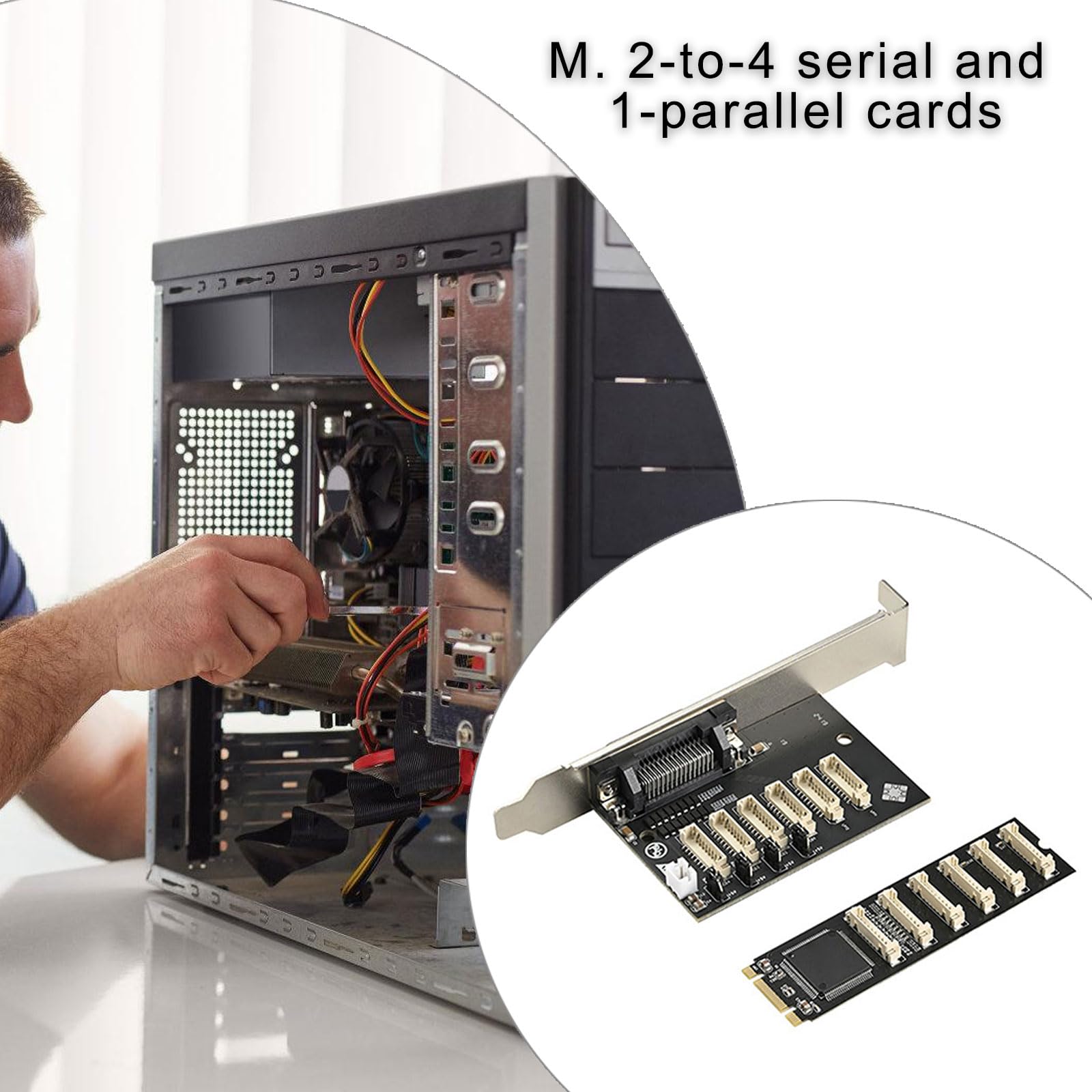 M. 2-to-4 serial and 1-parallel cards