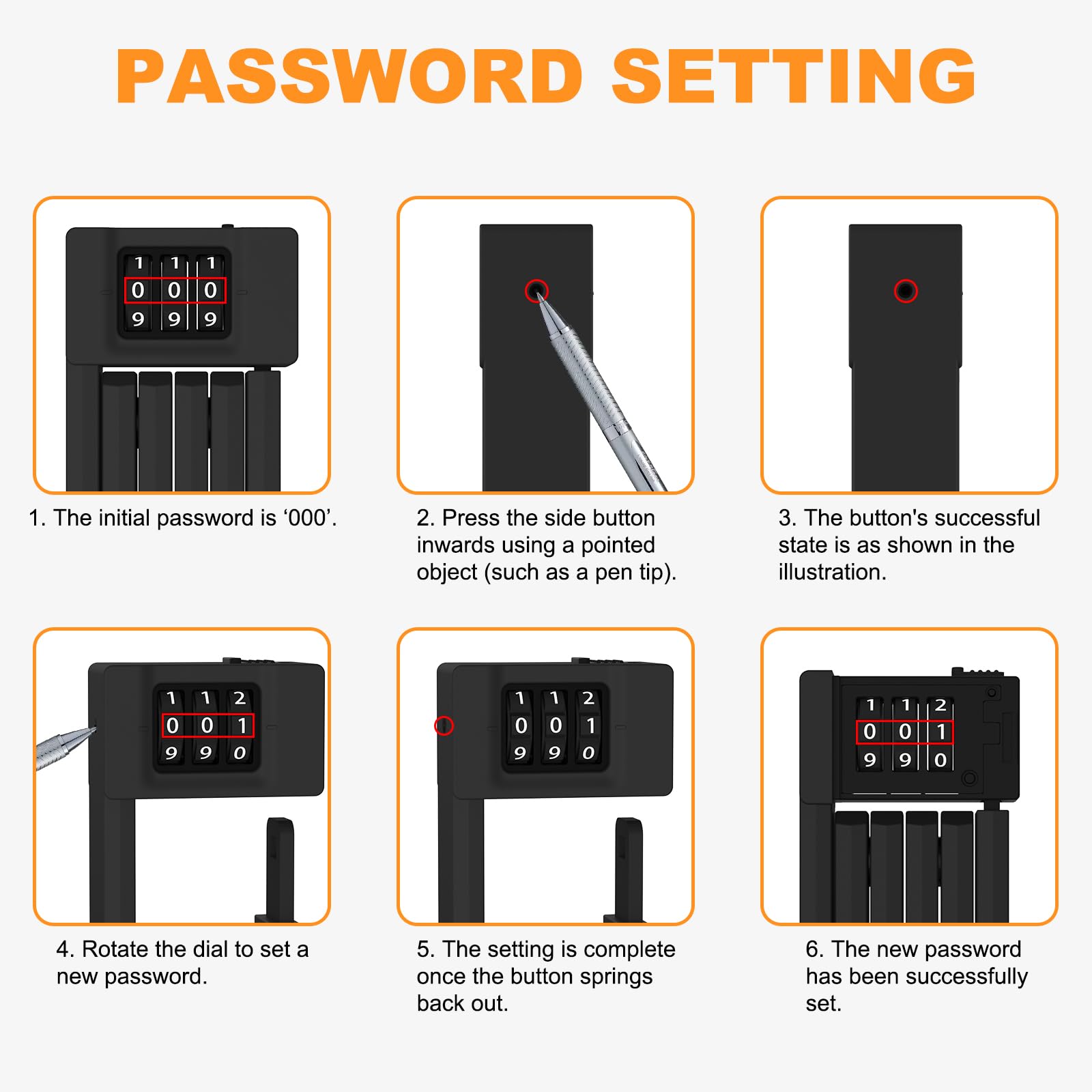 PASSWORD SETTING

1 1 1
0 0 0
9 9 9

1. The initial password is ‘000’.

2. Press the side button inwards using a pointed object (such as a pen tip).

3. The button's successful state is as shown in the illustration.

1 1 2
0 0 1
9 9 0

4. Rotate the dial to set a new password.

1 1 2
0 0 1
9 9 0

5. The setting is complete once the button springs back out.

1 1 2
0 0 1
9 9 0

6. The new password has been successfully set.