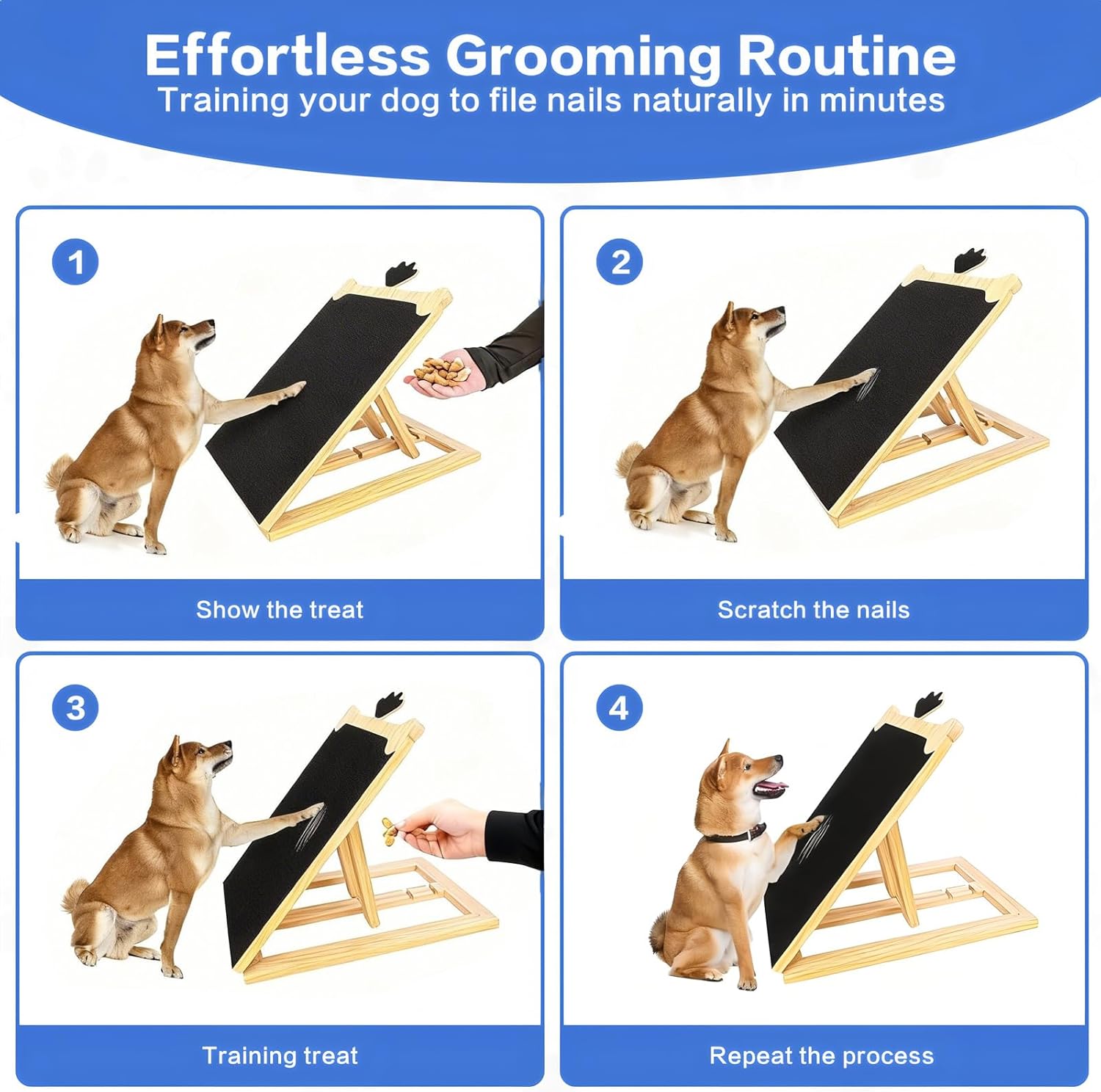 Effortless Grooming Routine
Training your dog to file nails naturally in minutes

1
Show the treat

2
Scratch the nails

3
Training treat

4
Repeat the process