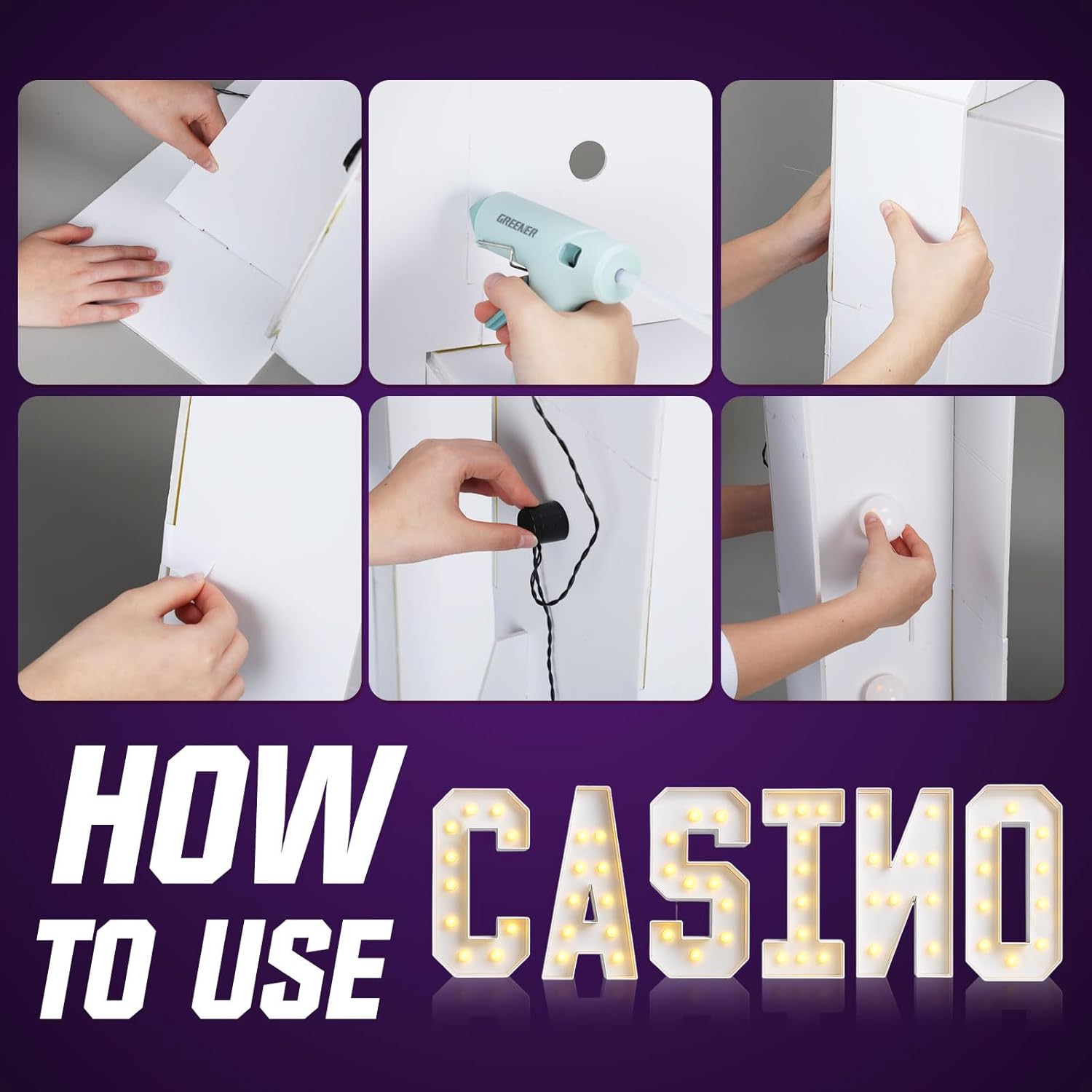 GREENER

HOW TO USE

CASINO