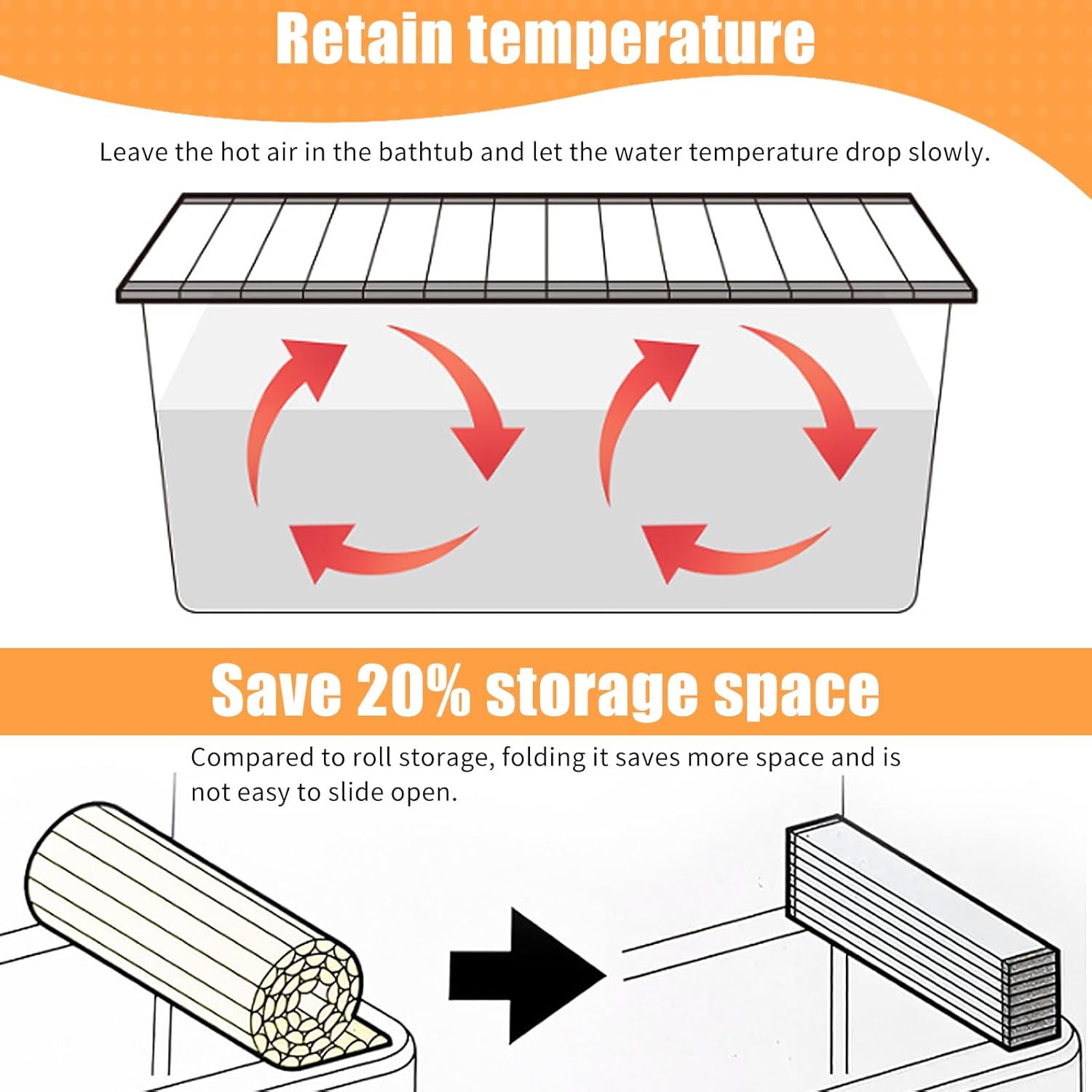 Retain temperature

Leave the hot air in the bathtub and let the water temperature drop slowly.

Save 20% storage space

Compared to roll storage, folding it saves more space and is not easy to slide open.