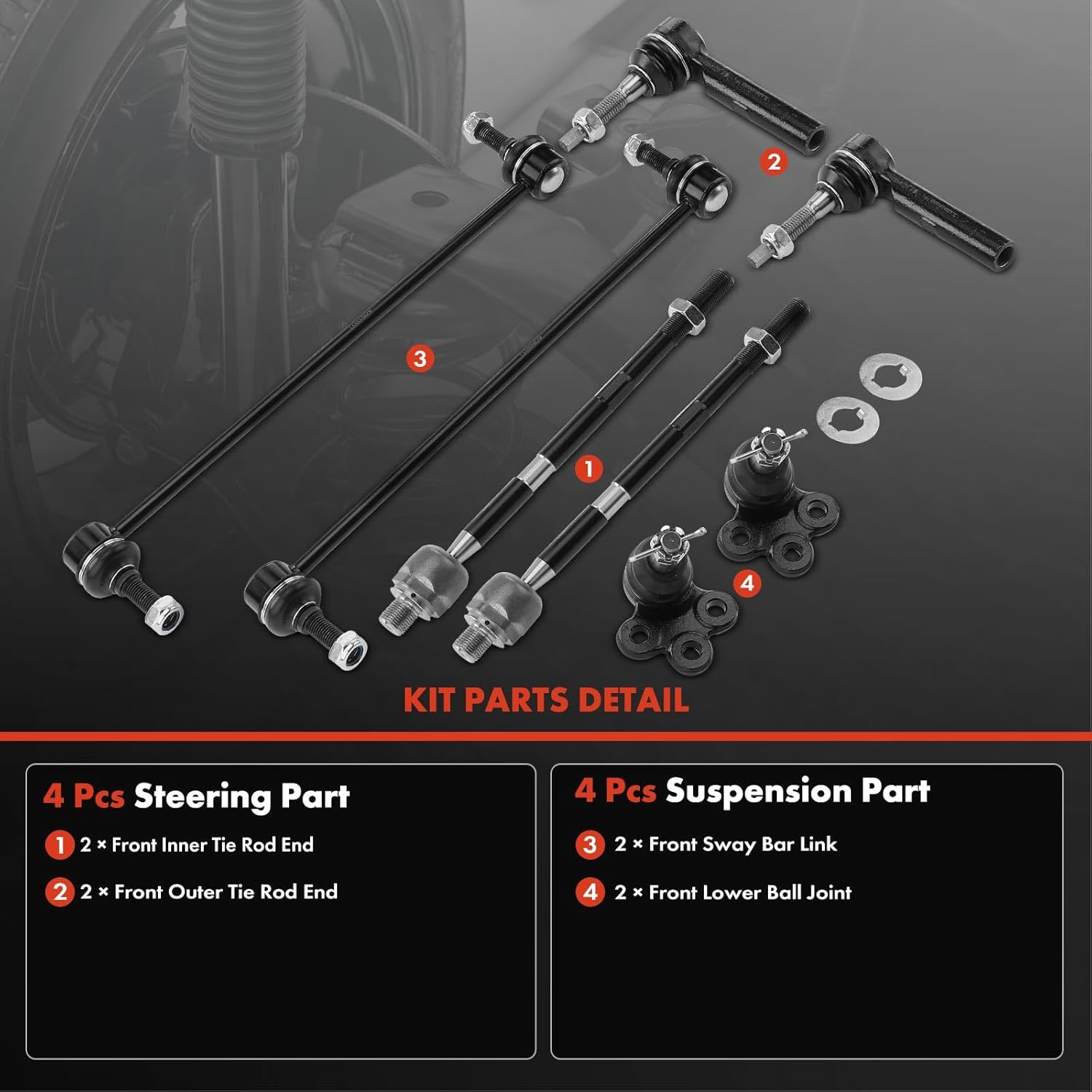 2

3

1

4

KIT PARTS DETAIL

4 Pcs Steering Part

1 2 × Front Inner Tie Rod End

2 2 × Front Outer Tie Rod End

4 Pcs Suspension Part

3 2 × Front Sway Bar Link

4 2 × Front Lower Ball Joint