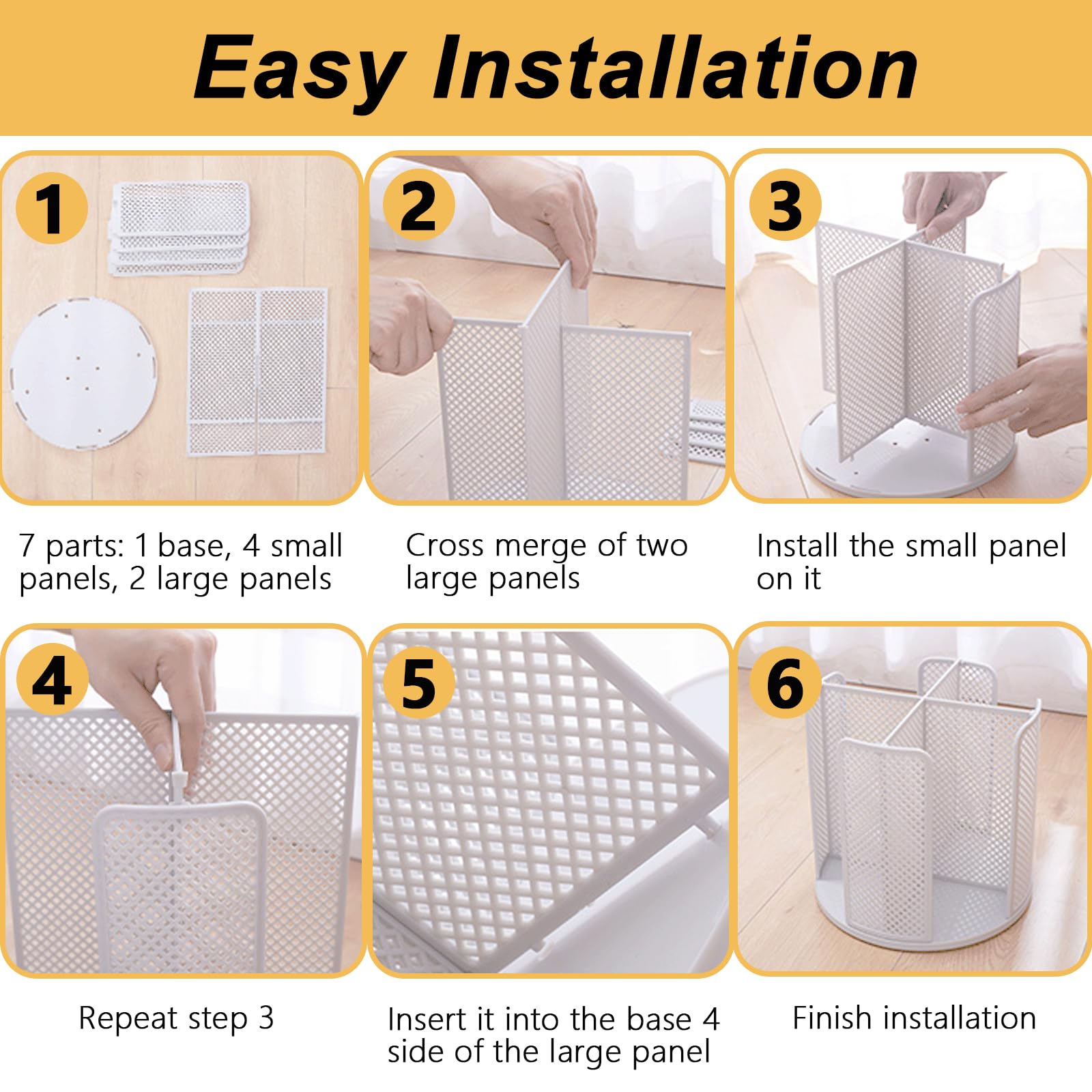 Easy Installation

1

7 parts: 1 base, 4 small panels, 2 large panels

2

Cross merge of two large panels

3

Install the small panel on it

4

Repeat step 3

5

Insert it into the base 4 side of the large panel

6

Finish installation