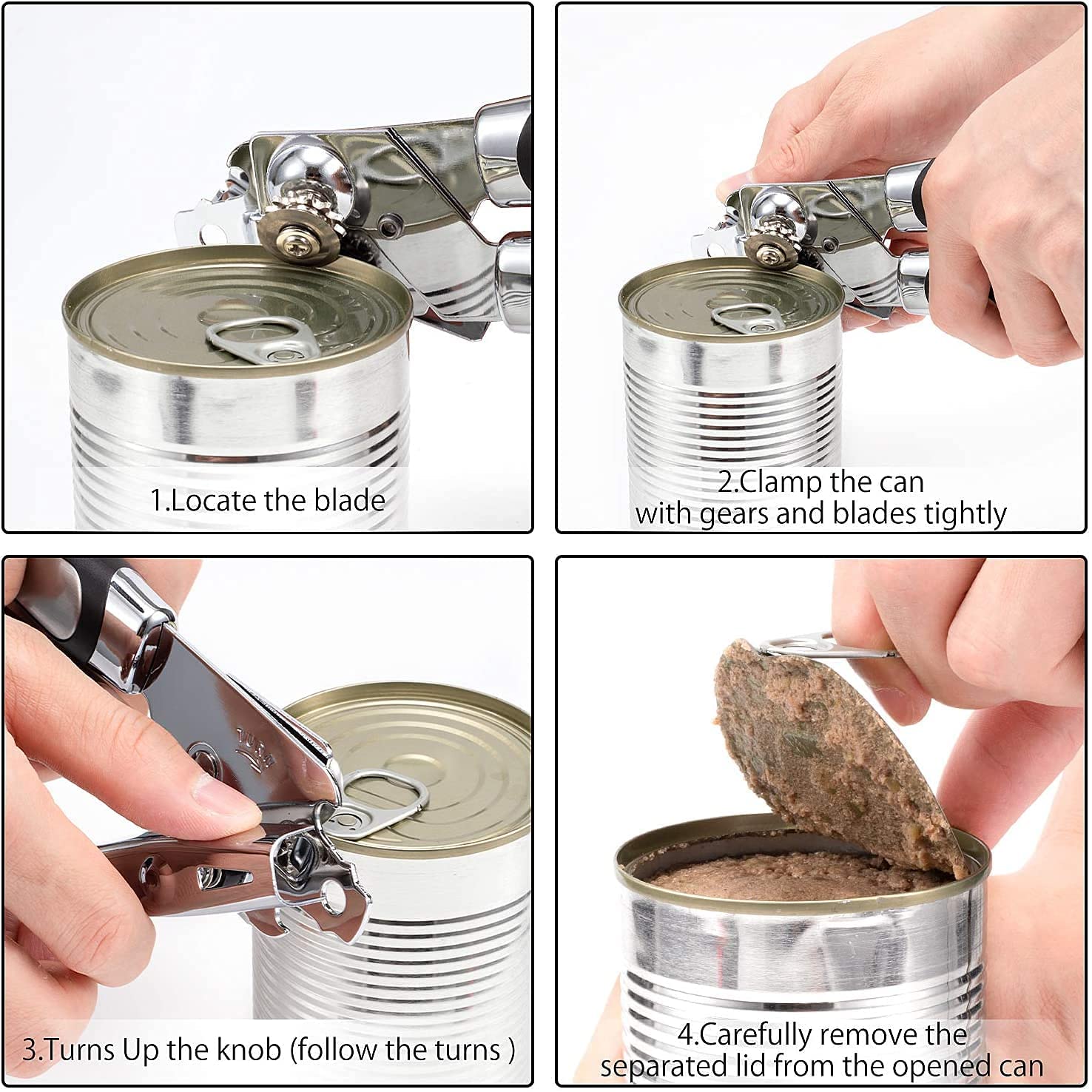 1.Locate the blade

2.Clamp the can with gears and blades tightly

TURN

3.Turns Up the knob (follow the turns )

4.Carefully remove the separated lid from the opened can