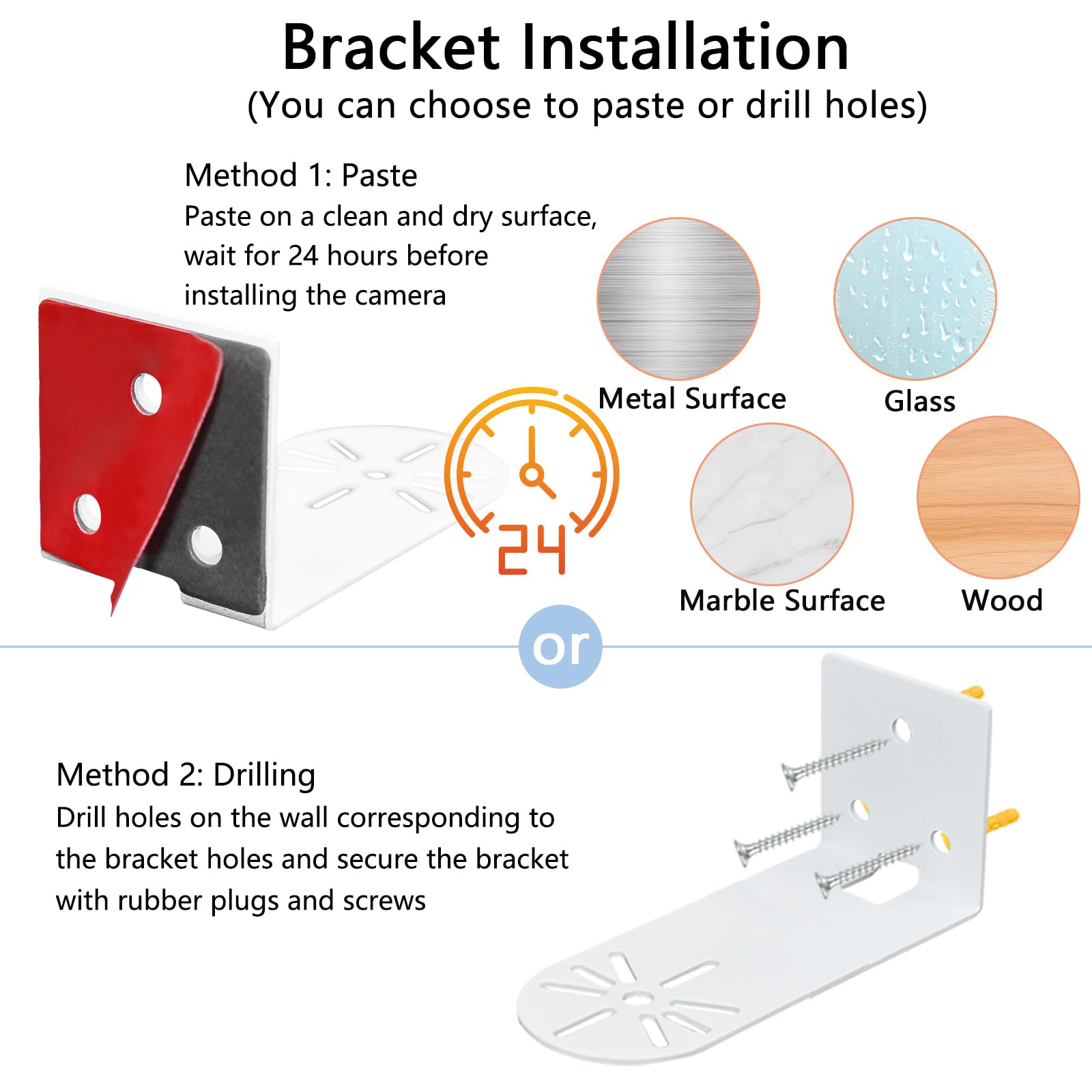 Bracket Installation
(You can choose to paste or drill holes)

Method 1: Paste
Paste on a clean and dry surface, wait for 24 hours before installing the camera

24

Metal Surface

Glass

Marble Surface

Wood

or

Method 2: Drilling
Drill holes on the wall corresponding to the bracket holes and secure the bracket with rubber plugs and screws