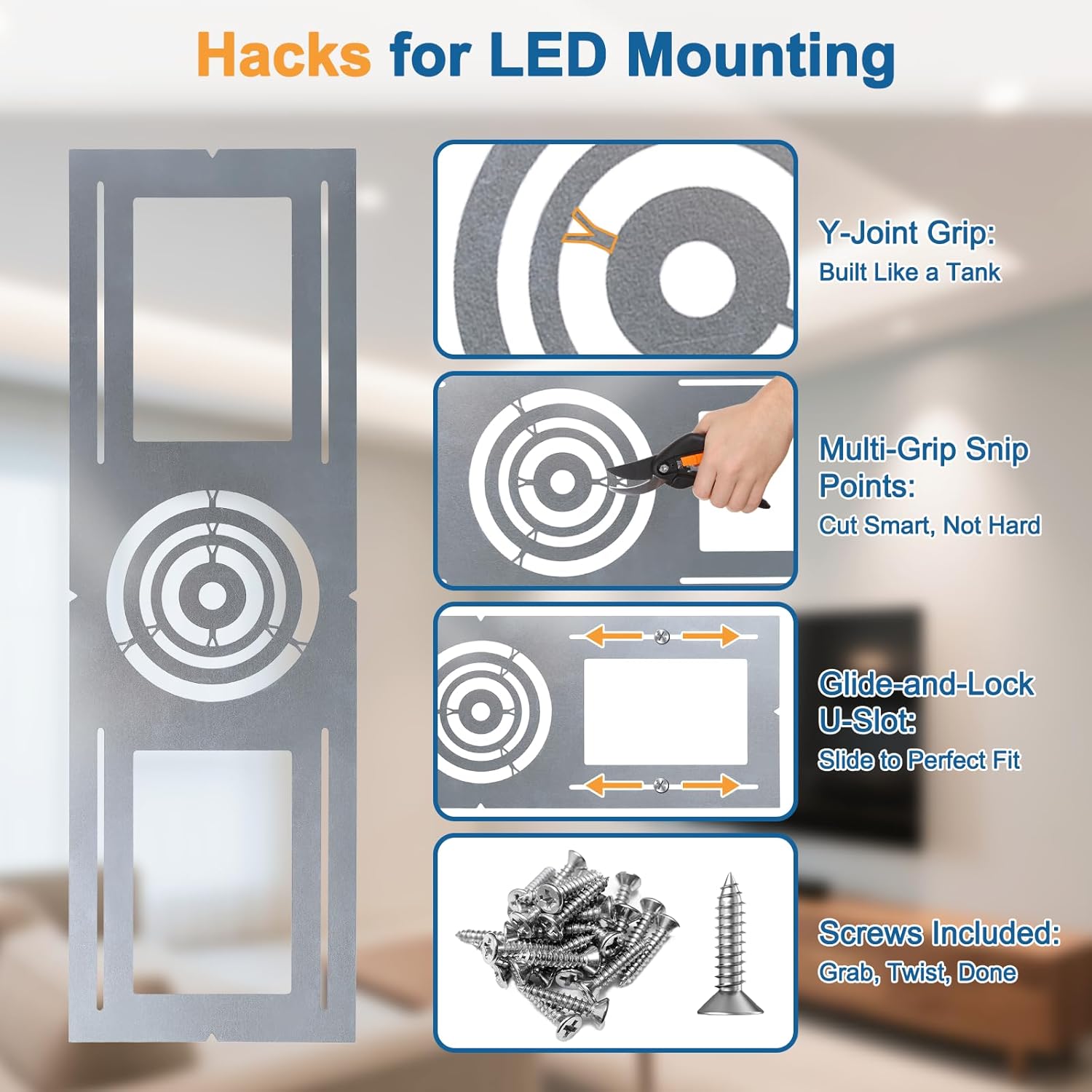 Hacks for LED Mounting

Y-Joint Grip:
Built Like a Tank

Multi-Grip Snip Points:
Cut Smart, Not Hard

Glide-and-Lock U-Slot:
Slide to Perfect Fit

Screws Included:
Grab, Twist, Done