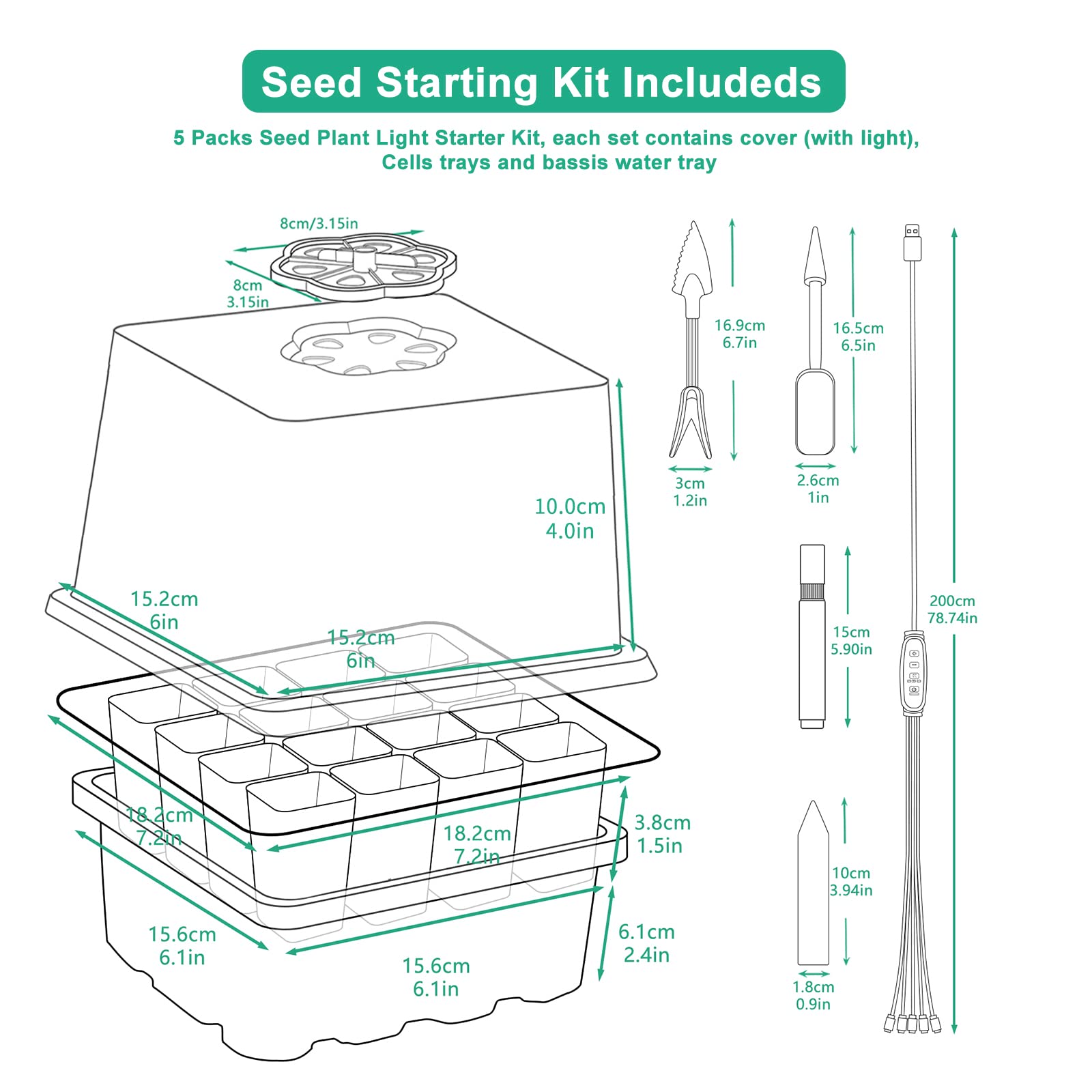 Seed Starting Kit Includeds

5 Packs Seed Plant Light Starter Kit, each set contains cover (with light), Cells trays and bassis water tray

8cm/3.15in

8cm
3.15in

10.0cm
4.0in

15.2cm
6in

15.2cm
6in

18.2cm
7.2in

18.2cm
7.2in

3.8cm
1.5in

15.6cm
6.1in

15.6cm
6.1in

6.1cm
2.4in

16.9cm
6.7in

3cm
1.2in

16.5cm
6.5in

2.6cm
1in

15cm
5.90in

10cm
3.94in

1.8cm
0.9in

200cm
78.74in